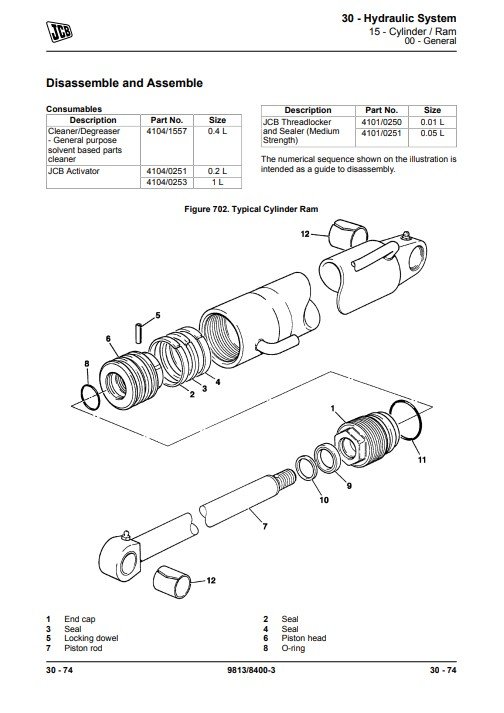 JCB

30 - Hydraulic System
15 - Cylinder / Ram
00 - General

Disassemble and Assemble

Consumables

| Description | Part No. | Size |
|---|---|---|
| Cleaner/Degreaser - General purpose solvent based parts cleaner | 4104/1557 | 0.4 L |
| JCB Activator | 4104/0251 | 0.2 L |
| | 4104/0253 | 1 L |

| Description | Part No. | Size |
|---|---|---|
| JCB Threadlocker and Sealer (Medium Strength) | 4101/0250 | 0.01 L |
| | 4101/0251 | 0.05 L |

The numerical sequence shown on the illustration is intended as a guide to disassembly.

Figure 702. Typical Cylinder Ram

12
5
6
8
2
3
4
1
11
9
10
7
12

1 End cap
3 Seal
5 Locking dowel
7 Piston rod

2 Seal
4 Seal
6 Piston head
8 O-ring

30 - 74
9813/8400-3
30 - 74