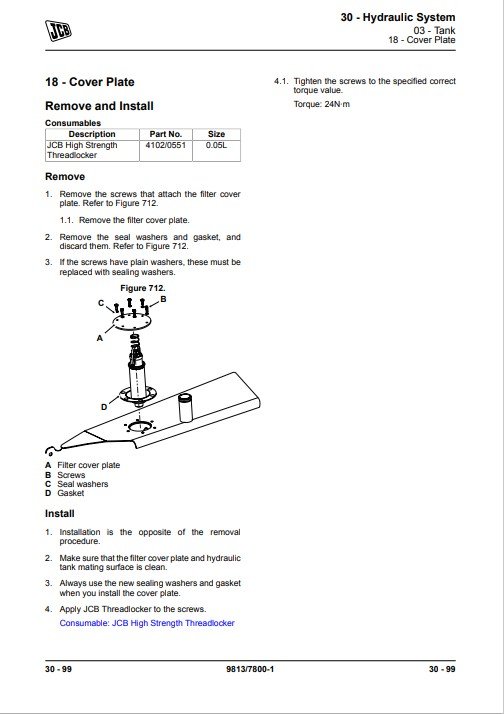 JCB

30 - Hydraulic System
03 - Tank
18 - Cover Plate

18 - Cover Plate

Remove and Install

Consumables

| Description | Part No. | Size |
|---|---|---|
| JCB High Strength Threadlocker | 4102/0551 | 0.05L |

Remove

1. Remove the screws that attach the filter cover plate. Refer to Figure 712.

1.1. Remove the filter cover plate.

2. Remove the seal washers and gasket, and discard them. Refer to Figure 712.

3. If the screws have plain washers, these must be replaced with sealing washers.

Figure 712.

C
B
A
D

A Filter cover plate
B Screws
C Seal washers
D Gasket

Install

1. Installation is the opposite of the removal procedure.

2. Make sure that the filter cover plate and hydraulic tank mating surface is clean.

3. Always use the new sealing washers and gasket when you install the cover plate.

4. Apply JCB Threadlocker to the screws.
Consumable: JCB High Strength Threadlocker

4.1. Tighten the screws to the specified correct torque value.
Torque: 24N·m

30 - 99
9813/7800-1
30 - 99