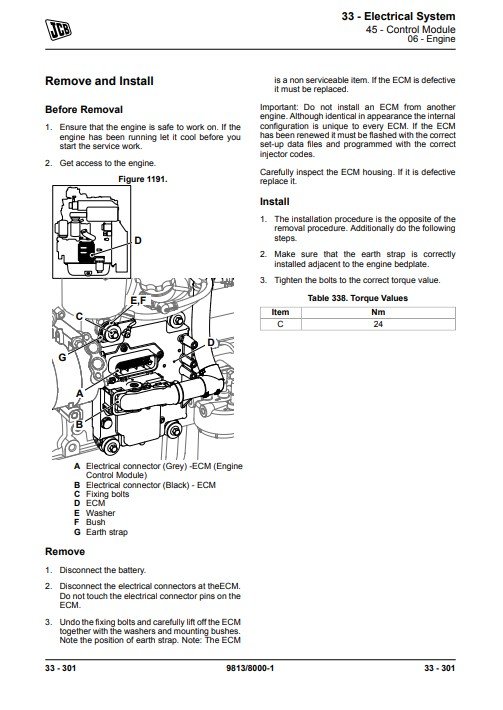 JCB

33 - Electrical System
45 - Control Module
06 - Engine

Remove and Install

Before Removal

1. Ensure that the engine is safe to work on. If the engine has been running let it cool before you start the service work.

2. Get access to the engine.

Figure 1191.

D

E,F

C

D

G

A

B

A Electrical connector (Grey) -ECM (Engine Control Module)
B Electrical connector (Black) - ECM
C Fixing bolts
D ECM
E Washer
F Bush
G Earth strap

Remove

1. Disconnect the battery.

2. Disconnect the electrical connectors at theECM. Do not touch the electrical connector pins on the ECM.

3. Undo the fixing bolts and carefully lift off the ECM together with the washers and mounting bushes. Note the position of earth strap. Note: The ECM is a non serviceable item. If the ECM is defective it must be replaced.

Important: Do not install an ECM from another engine. Although identical in appearance the internal configuration is unique to every ECM. If the ECM has been renewed it must be flashed with the correct set-up data files and programmed with the correct injector codes.

Carefully inspect the ECM housing. If it is defective replace it.

Install

1. The installation procedure is the opposite of the removal procedure. Additionally do the following steps.

2. Make sure that the earth strap is correctly installed adjacent to the engine bedplate.

3. Tighten the bolts to the correct torque value.

Table 338. Torque Values

| Item | Nm |
|---|---|
| C | 24 |

33 - 301    9813/8000-1    33 - 301