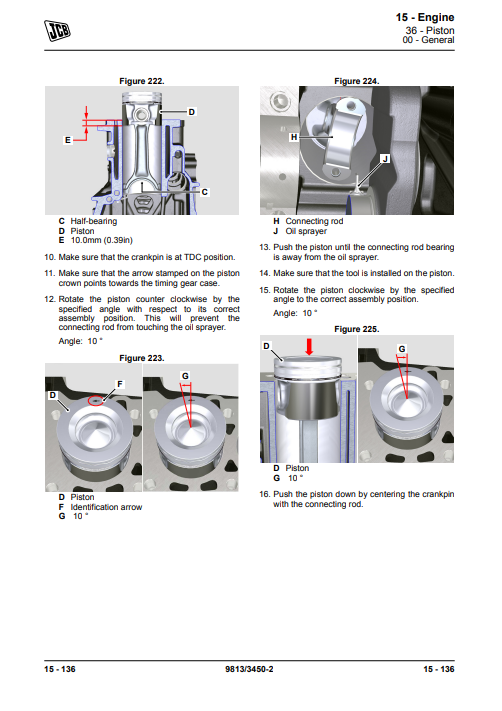 JCB

15 - Engine
36 - Piston
00 - General

Figure 222.

D

E

C

C Half-bearing
D Piston
E 10.0mm (0.39in)

10. Make sure that the crankpin is at TDC position.

11. Make sure that the arrow stamped on the piston crown points towards the timing gear case.

12. Rotate the piston counter clockwise by the specified angle with respect to its correct assembly position. This will prevent the connecting rod from touching the oil sprayer.

Angle: 10 °

Figure 223.

D

F

G

D Piston
F Identification arrow
G 10 °

Figure 224.

H

J

H Connecting rod
J Oil sprayer

13. Push the piston until the connecting rod bearing is away from the oil sprayer.

14. Make sure that the tool is installed on the piston.

15. Rotate the piston clockwise by the specified angle to the correct assembly position.

Angle: 10 °

Figure 225.

D

G

D Piston
G 10 °

16. Push the piston down by centering the crankpin with the connecting rod.

15 - 136

9813/3450-2

15 - 136