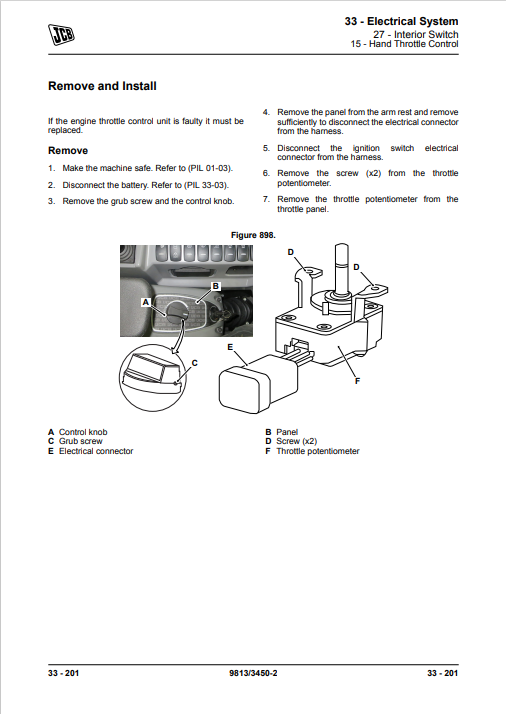 JCB

33 - Electrical System
27 - Interior Switch
15 - Hand Throttle Control

Remove and Install

If the engine throttle control unit is faulty it must be replaced.

Remove

1. Make the machine safe. Refer to (PIL 01-03).
2. Disconnect the battery. Refer to (PIL 33-03).
3. Remove the grub screw and the control knob.
4. Remove the panel from the arm rest and remove sufficiently to disconnect the electrical connector from the harness.
5. Disconnect the ignition switch electrical connector from the harness.
6. Remove the screw (x2) from the throttle potentiometer.
7. Remove the throttle potentiometer from the throttle panel.

Figure 898.

A B C D D E F

A Control knob
C Grub screw
E Electrical connector
B Panel
D Screw (x2)
F Throttle potentiometer

33 - 201 9813/3450-2 33 - 201