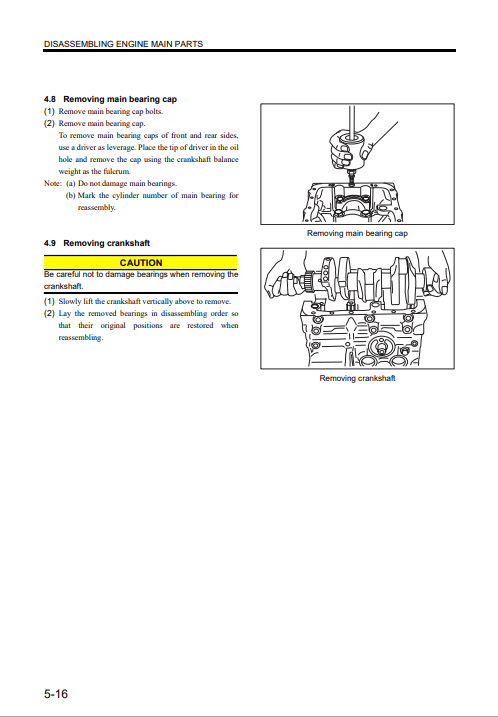 DISASSEMBLING ENGINE MAIN PARTS

4.8 Removing main bearing cap

(1) Remove main bearing cap bolts.

(2) Remove main bearing cap.
To remove main bearing caps of front and rear sides, use a driver as leverage. Place the tip of driver in the oil hole and remove the cap using the crankshaft balance weight as the fulcrum.

Note: (a) Do not damage main bearings.
(b) Mark the cylinder number of main bearing for reassembly.

Removing main bearing cap

4.9 Removing crankshaft

CAUTION

Be careful not to damage bearings when removing the crankshaft.

(1) Slowly lift the crankshaft vertically above to remove.

(2) Lay the removed bearings in disassembling order so that their original positions are restored when reassembling.

Removing crankshaft

5-16