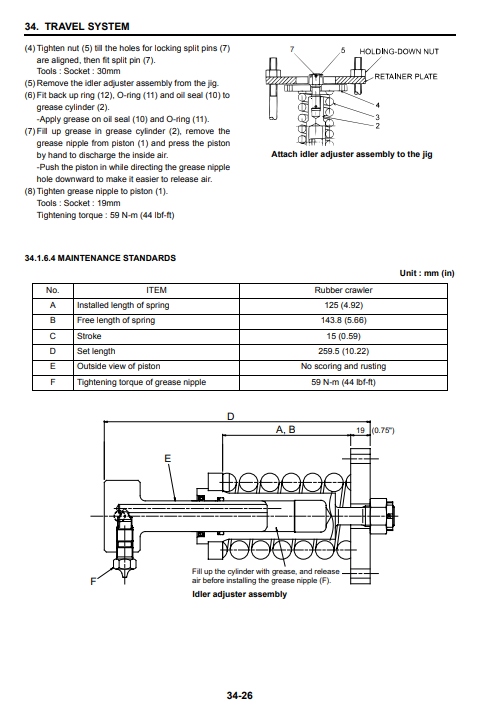 34. TRAVEL SYSTEM

(4) Tighten nut (5) till the holes for locking split pins (7) are aligned, then fit split pin (7).
Tools : Socket : 30mm
(5) Remove the idler adjuster assembly from the jig.
(6) Fit back up ring (12), O-ring (11) and oil seal (10) to grease cylinder (2).
-Apply grease on oil seal (10) and O-ring (11).
(7) Fill up grease in grease cylinder (2), remove the grease nipple from piston (1) and press the piston by hand to discharge the inside air.
-Push the piston in while directing the grease nipple hole downward to make it easier to release air.
(8) Tighten grease nipple to piston (1).
Tools : Socket : 19mm
Tightening torque : 59 N-m (44 lbf-ft)

7
5
HOLDING-DOWN NUT
RETAINER PLATE
4
3
2
Attach idler adjuster assembly to the jig

34.1.6.4 MAINTENANCE STANDARDS

Unit : mm (in)

| No. | ITEM | Rubber crawler |
|---|---|---|
| A | Installed length of spring | 125 (4.92) |
| B | Free length of spring | 143.8 (5.66) |
| C | Stroke | 15 (0.59) |
| D | Set length | 259.5 (10.22) |
| E | Outside view of piston | No scoring and rusting |
| F | Tightening torque of grease nipple | 59 N-m (44 lbf-ft) |

D
A, B
19 (0.75")
E
F
Fill up the cylinder with grease, and release air before installing the grease nipple (F).
Idler adjuster assembly

34-26