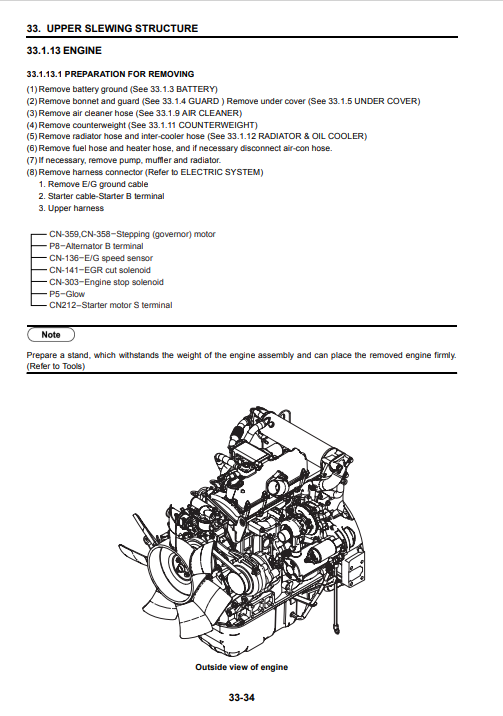 33. UPPER SLEWING STRUCTURE

33.1.13 ENGINE

33.1.13.1 PREPARATION FOR REMOVING

(1) Remove battery ground (See 33.1.3 BATTERY)
(2) Remove bonnet and guard (See 33.1.4 GUARD ) Remove under cover (See 33.1.5 UNDER COVER)
(3) Remove air cleaner hose (See 33.1.9 AIR CLEANER)
(4) Remove counterweight (See 33.1.11 COUNTERWEIGHT)
(5) Remove radiator hose and inter-cooler hose (See 33.1.12 RADIATOR & OIL COOLER)
(6) Remove fuel hose and heater hose, and if necessary disconnect air-con hose.
(7) If necessary, remove pump, muffler and radiator.
(8) Remove harness connector (Refer to ELECTRIC SYSTEM)
1. Remove E/G ground cable
2. Starter cable-Starter B terminal
3. Upper harness

CN-359,CN-358–Stepping (governor) motor
P8–Alternator B terminal
CN-136–E/G speed sensor
CN-141–EGR cut solenoid
CN-303–Engine stop solenoid
P5–Glow
CN212–Starter motor S terminal

Note

Prepare a stand, which withstands the weight of the engine assembly and can place the removed engine firmly. (Refer to Tools)

Outside view of engine

33-34