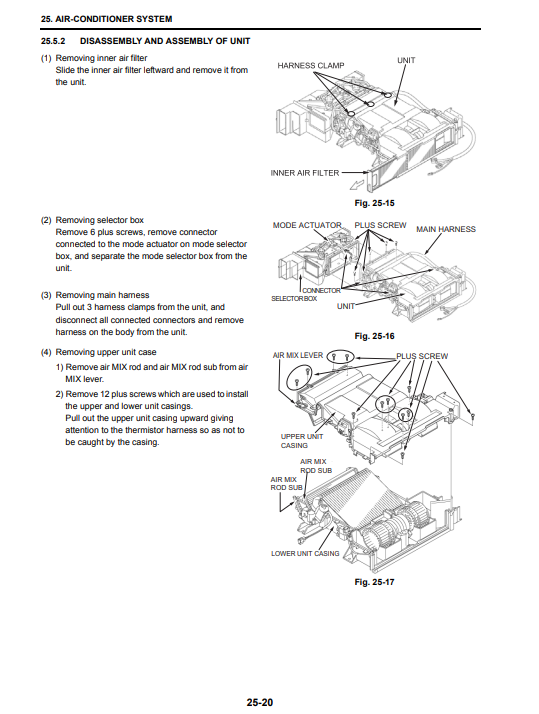 25. AIR-CONDITIONER SYSTEM

25.5.2 DISASSEMBLY AND ASSEMBLY OF UNIT

(1) Removing inner air filter
Slide the inner air filter leftward and remove it from the unit.

HARNESS CLAMP
UNIT
INNER AIR FILTER

Fig. 25-15

(2) Removing selector box
Remove 6 plus screws, remove connector connected to the mode actuator on mode selector box, and separate the mode selector box from the unit.

(3) Removing main harness
Pull out 3 harness clamps from the unit, and disconnect all connected connectors and remove harness on the body from the unit.

MODE ACTUATOR
PLUS SCREW
MAIN HARNESS
CONNECTOR
SELECTOR BOX
UNIT

Fig. 25-16

(4) Removing upper unit case
1) Remove air MIX rod and air MIX rod sub from air MIX lever.
2) Remove 12 plus screws which are used to install the upper and lower unit casings.
Pull out the upper unit casing upward giving attention to the thermistor harness so as not to be caught by the casing.

AIR MIX LEVER
PLUS SCREW
UPPER UNIT CASING
AIR MIX ROD SUB
AIR MIX ROD SUB
LOWER UNIT CASING

Fig. 25-17

25-20