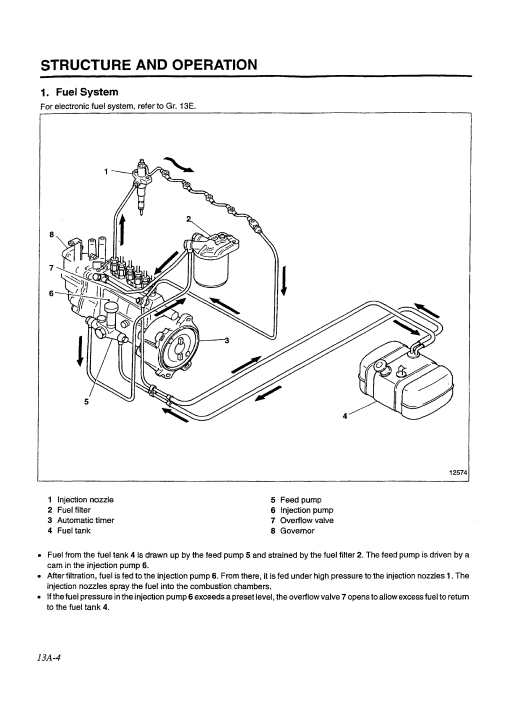 STRUCTURE AND OPERATION

1. Fuel System

For electronic fuel system, refer to Gr. 13E.

1
2
8
7
6
3
5
4
12574

1 Injection nozzle
2 Fuel filter
3 Automatic timer
4 Fuel tank

5 Feed pump
6 Injection pump
7 Overflow valve
8 Governor

• Fuel from the fuel tank 4 is drawn up by the feed pump 5 and strained by the fuel filter 2. The feed pump is driven by a cam in the injection pump 6.
• After filtration, fuel is fed to the injection pump 6. From there, it is fed under high pressure to the injection nozzles 1. The injection nozzles spray the fuel into the combustion chambers.
• If the fuel pressure in the injection pump 6 exceeds a preset level, the overflow valve 7 opens to allow excess fuel to return to the fuel tank 4.

13A-4