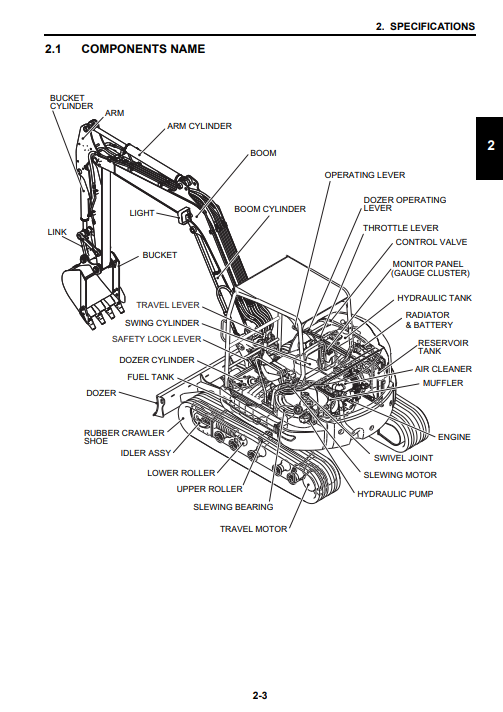 2. SPECIFICATIONS

2.1 COMPONENTS NAME

2

BUCKET CYLINDER
ARM
ARM CYLINDER
BOOM
OPERATING LEVER
DOZER OPERATING LEVER
LIGHT
BOOM CYLINDER
THROTTLE LEVER
LINK
CONTROL VALVE
BUCKET
MONITOR PANEL (GAUGE CLUSTER)
HYDRAULIC TANK
TRAVEL LEVER
RADIATOR & BATTERY
SWING CYLINDER
SAFETY LOCK LEVER
RESERVOIR TANK
DOZER CYLINDER
AIR CLEANER
FUEL TANK
MUFFLER
DOZER
RUBBER CRAWLER SHOE
ENGINE
IDLER ASSY
SWIVEL JOINT
LOWER ROLLER
SLEWING MOTOR
UPPER ROLLER
HYDRAULIC PUMP
SLEWING BEARING
TRAVEL MOTOR

2-3