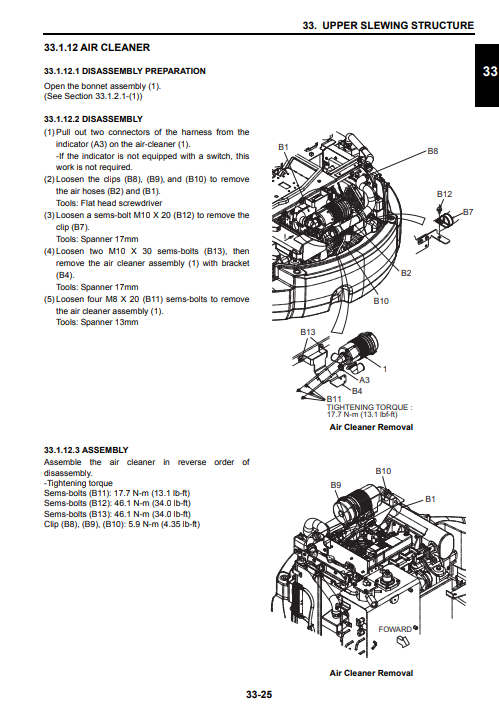 33. UPPER SLEWING STRUCTURE

33

33.1.12 AIR CLEANER

33.1.12.1 DISASSEMBLY PREPARATION

Open the bonnet assembly (1).
(See Section 33.1.2.1-(1))

33.1.12.2 DISASSEMBLY

(1) Pull out two connectors of the harness from the indicator (A3) on the air-cleaner (1).
-If the indicator is not equipped with a switch, this work is not required.
(2) Loosen the clips (B8), (B9), and (B10) to remove the air hoses (B2) and (B1).
Tools: Flat head screwdriver
(3) Loosen a sems-bolt M10 X 20 (B12) to remove the clip (B7).
Tools: Spanner 17mm
(4) Loosen two M10 X 30 sems-bolts (B13), then remove the air cleaner assembly (1) with bracket (B4).
Tools: Spanner 17mm
(5) Loosen four M8 X 20 (B11) sems-bolts to remove the air cleaner assembly (1).
Tools: Spanner 13mm

B1
B8
B12
B7
B2
B10
B13
1
A3
B4
B11
TIGHTENING TORQUE :
17.7 N-m (13.1 lbf-ft)

Air Cleaner Removal

33.1.12.3 ASSEMBLY

Assemble the air cleaner in reverse order of disassembly.
-Tightening torque
Sems-bolts (B11): 17.7 N-m (13.1 lb-ft)
Sems-bolts (B12): 46.1 N-m (34.0 lb-ft)
Sems-bolts (B13): 46.1 N-m (34.0 lb-ft)
Clip (B8), (B9), (B10): 5.9 N-m (4.35 lb-ft)

B10
B9
B1
FOWARD

Air Cleaner Removal

33-25