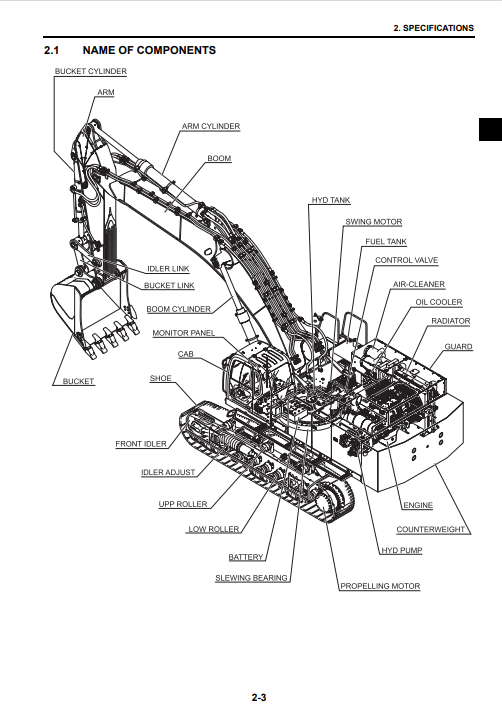 2. SPECIFICATIONS

2.1 NAME OF COMPONENTS

BUCKET CYLINDER
ARM
ARM CYLINDER
BOOM
HYD TANK
SWING MOTOR
FUEL TANK
CONTROL VALVE
AIR-CLEANER
OIL COOLER
RADIATOR
GUARD
IDLER LINK
BUCKET LINK
BOOM CYLINDER
MONITOR PANEL
CAB
BUCKET
SHOE
FRONT IDLER
IDLER ADJUST
UPP ROLLER
LOW ROLLER
BATTERY
SLEWING BEARING
PROPELLING MOTOR
HYD PUMP
COUNTERWEIGHT
ENGINE

2-3