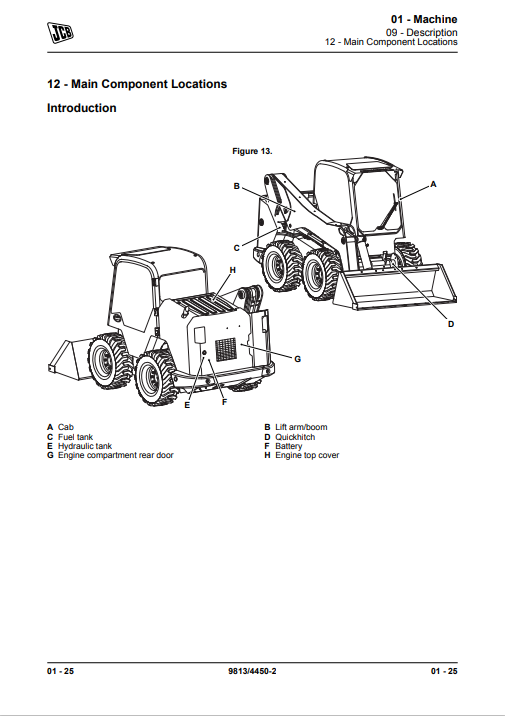 JCB

01 - Machine
09 - Description
12 - Main Component Locations

12 - Main Component Locations

Introduction

Figure 13.

B
A
C
H
D
G
E
F

A Cab
C Fuel tank
E Hydraulic tank
G Engine compartment rear door

B Lift arm/boom
D Quickhitch
F Battery
H Engine top cover

01 - 25
9813/4450-2
01 - 25