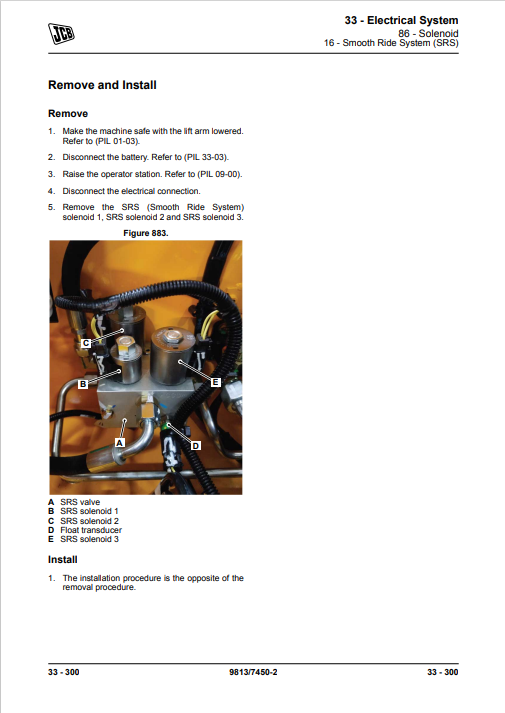 JCB

33 - Electrical System
86 - Solenoid
16 - Smooth Ride System (SRS)

Remove and Install

Remove

1. Make the machine safe with the lift arm lowered. Refer to (PIL 01-03).

2. Disconnect the battery. Refer to (PIL 33-03).

3. Raise the operator station. Refer to (PIL 09-00).

4. Disconnect the electrical connection.

5. Remove the SRS (Smooth Ride System) solenoid 1, SRS solenoid 2 and SRS solenoid 3.

Figure 883.

C
B
E
A
D

A SRS valve
B SRS solenoid 1
C SRS solenoid 2
D Float transducer
E SRS solenoid 3

Install

1. The installation procedure is the opposite of the removal procedure.

33 - 300 9813/7450-2 33 - 300