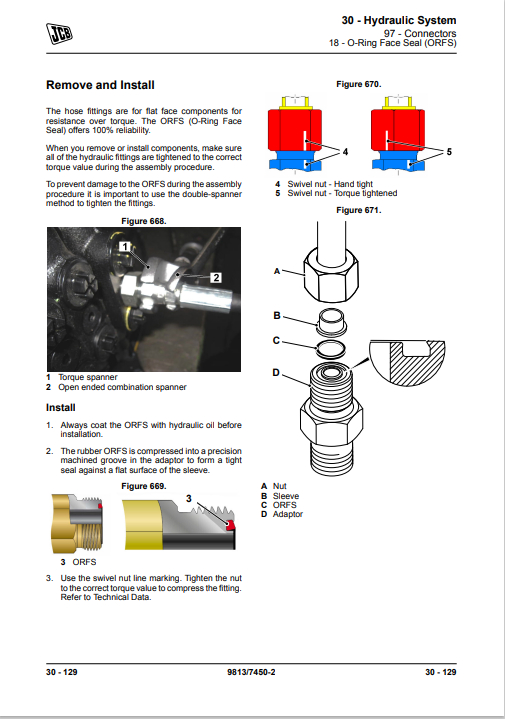 JCB

30 - Hydraulic System
97 - Connectors
18 - O-Ring Face Seal (ORFS)

Remove and Install

The hose fittings are for flat face components for resistance over torque. The ORFS (O-Ring Face Seal) offers 100% reliability.

When you remove or install components, make sure all of the hydraulic fittings are tightened to the correct torque value during the assembly procedure.

To prevent damage to the ORFS during the assembly procedure it is important to use the double-spanner method to tighten the fittings.

Figure 668.

1
2

1 Torque spanner
2 Open ended combination spanner

Install

1. Always coat the ORFS with hydraulic oil before installation.

2. The rubber ORFS is compressed into a precision machined groove in the adaptor to form a tight seal against a flat surface of the sleeve.

Figure 669.

3

3 ORFS

3. Use the swivel nut line marking. Tighten the nut to the correct torque value to compress the fitting. Refer to Technical Data.

Figure 670.

4
5

4 Swivel nut - Hand tight
5 Swivel nut - Torque tightened

Figure 671.

A
B
C
D

A Nut
B Sleeve
C ORFS
D Adaptor

30 - 129
9813/7450-2
30 - 129