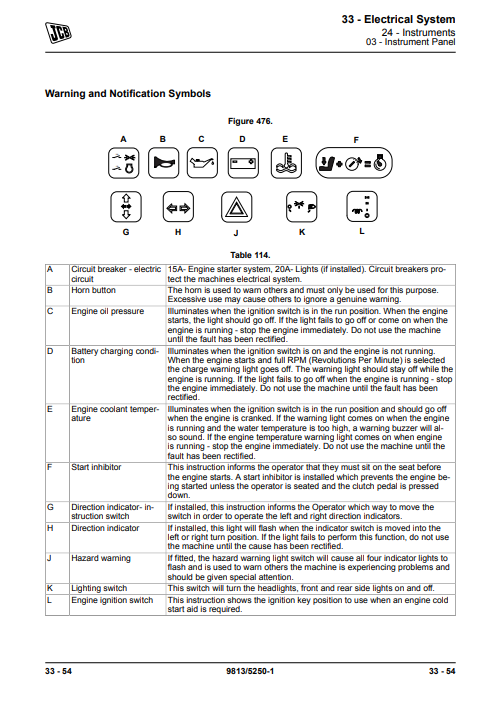 JCB

33 - Electrical System
24 - Instruments
03 - Instrument Panel

Warning and Notification Symbols

Figure 476.

A B C D E F

G H J K L

Table 114.

| | | |
|---|---|---|
| A | Circuit breaker - electric circuit | 15A- Engine starter system, 20A- Lights (if installed). Circuit breakers protect the machines electrical system. |
| B | Horn button | The horn is used to warn others and must only be used for this purpose. Excessive use may cause others to ignore a genuine warning. |
| C | Engine oil pressure | Illuminates when the ignition switch is in the run position. When the engine starts, the light should go off. If the light fails to go off or come on when the engine is running - stop the engine immediately. Do not use the machine until the fault has been rectified. |
| D | Battery charging condition | Illuminates when the ignition switch is on and the engine is not running. When the engine starts and full RPM (Revolutions Per Minute) is selected the charge warning light goes off. The warning light should stay off while the engine is running. If the light fails to go off when the engine is running - stop the engine immediately. Do not use the machine until the fault has been rectified. |
| E | Engine coolant temperature | Illuminates when the ignition switch is in the run position and should go off when the engine is cranked. If the warning light comes on when the engine is running and the water temperature is too high, a warning buzzer will also sound. If the engine temperature warning light comes on when engine is running - stop the engine immediately. Do not use the machine until the fault has been rectified. |
| F | Start inhibitor | This instruction informs the operator that they must sit on the seat before the engine starts. A start inhibitor is installed which prevents the engine being started unless the operator is seated and the clutch pedal is pressed down. |
| G | Direction indicator- instruction switch | If installed, this instruction informs the Operator which way to move the switch in order to operate the left and right direction indicators. |
| H | Direction indicator | If installed, this light will flash when the indicator switch is moved into the left or right turn position. If the light fails to perform this function, do not use the machine until the cause has been rectified. |
| J | Hazard warning | If fitted, the hazard warning light switch will cause all four indicator lights to flash and is used to warn others the machine is experiencing problems and should be given special attention. |
| K | Lighting switch | This switch will turn the headlights, front and rear side lights on and off. |
| L | Engine ignition switch | This instruction shows the ignition key position to use when an engine cold start aid is required. |

33 - 54 9813/5250-1 33 - 54