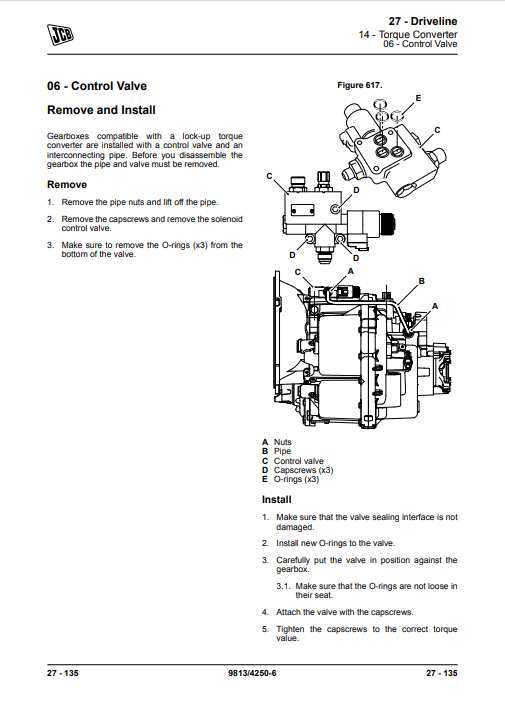 JCB

27 - Driveline
14 - Torque Converter
06 - Control Valve

06 - Control Valve

Remove and Install

Gearboxes compatible with a lock-up torque converter are installed with a control valve and an interconnecting pipe. Before you disassemble the gearbox the pipe and valve must be removed.

Remove

1. Remove the pipe nuts and lift off the pipe.

2. Remove the capscrews and remove the solenoid control valve.

3. Make sure to remove the O-rings (x3) from the bottom of the valve.

Figure 617.

E
C
C
D
D
D
C
A
B
A

A Nuts
B Pipe
C Control valve
D Capscrews (x3)
E O-rings (x3)

Install

1. Make sure that the valve sealing interface is not damaged.

2. Install new O-rings to the valve.

3. Carefully put the valve in position against the gearbox.

3.1. Make sure that the O-rings are not loose in their seat.

4. Attach the valve with the capscrews.

5. Tighten the capscrews to the correct torque value.

27 - 135 9813/4250-6 27 - 135