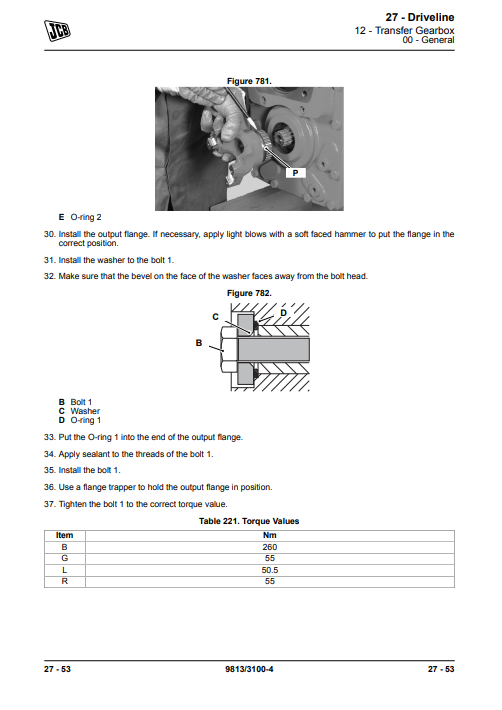 JCB

27 - Driveline
12 - Transfer Gearbox
00 - General

Figure 781.

P

E O-ring 2

30. Install the output flange. If necessary, apply light blows with a soft faced hammer to put the flange in the correct position.

31. Install the washer to the bolt 1.

32. Make sure that the bevel on the face of the washer faces away from the bolt head.

Figure 782.

C
D
B

B Bolt 1
C Washer
D O-ring 1

33. Put the O-ring 1 into the end of the output flange.

34. Apply sealant to the threads of the bolt 1.

35. Install the bolt 1.

36. Use a flange trapper to hold the output flange in position.

37. Tighten the bolt 1 to the correct torque value.

Table 221. Torque Values

| Item | Nm |
|---|---|
| B | 260 |
| G | 55 |
| L | 50.5 |
| R | 55 |

27 - 53
9813/3100-4
27 - 53