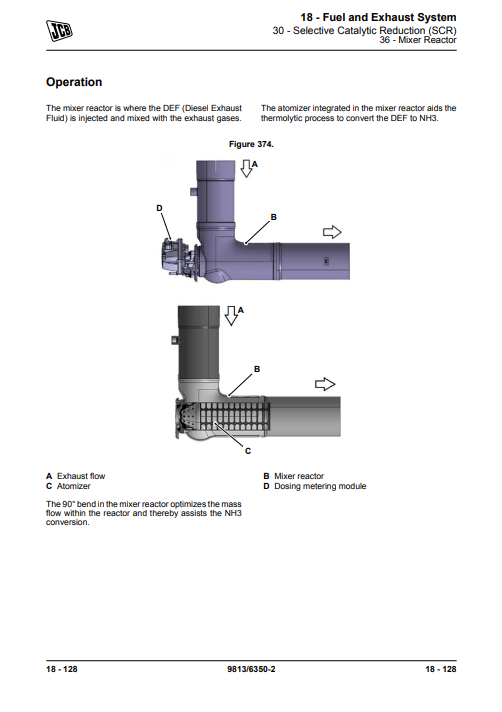 JCB

18 - Fuel and Exhaust System
30 - Selective Catalytic Reduction (SCR)
36 - Mixer Reactor

Operation

The mixer reactor is where the DEF (Diesel Exhaust Fluid) is injected and mixed with the exhaust gases.

The atomizer integrated in the mixer reactor aids the thermolytic process to convert the DEF to NH3.

Figure 374.

A
D
B

A
B
C

A Exhaust flow
C Atomizer
B Mixer reactor
D Dosing metering module

The 90° bend in the mixer reactor optimizes the mass flow within the reactor and thereby assists the NH3 conversion.

18 - 128
9813/6350-2
18 - 128