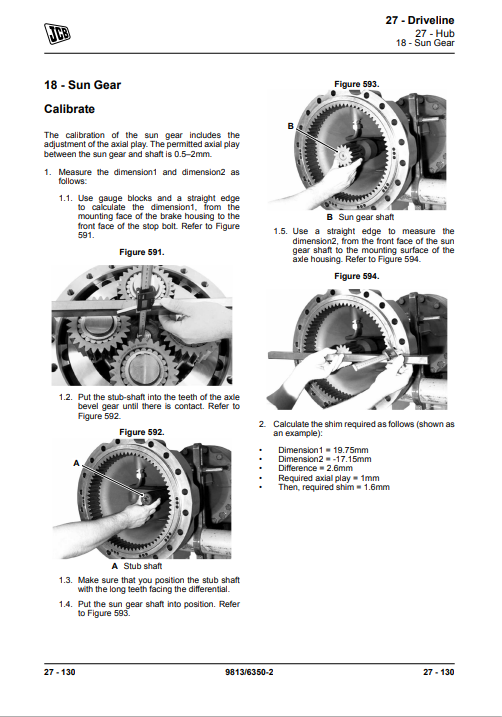 JCB

27 - Driveline
27 - Hub
18 - Sun Gear

18 - Sun Gear

Calibrate

The calibration of the sun gear includes the adjustment of the axial play. The permitted axial play between the sun gear and shaft is 0.5–2mm.

1. Measure the dimension1 and dimension2 as follows:

1.1. Use gauge blocks and a straight edge to calculate the dimension1, from the mounting face of the brake housing to the front face of the stop bolt. Refer to Figure 591.

Figure 591.

1.2. Put the stub-shaft into the teeth of the axle bevel gear until there is contact. Refer to Figure 592.

Figure 592.

A

A Stub shaft

1.3. Make sure that you position the stub shaft with the long teeth facing the differential.

1.4. Put the sun gear shaft into position. Refer to Figure 593.

Figure 593.

B

B Sun gear shaft

1.5. Use a straight edge to measure the dimension2, from the front face of the sun gear shaft to the mounting surface of the axle housing. Refer to Figure 594.

Figure 594.

2. Calculate the shim required as follows (shown as an example):

• Dimension1 = 19.75mm
• Dimension2 = -17.15mm
• Difference = 2.6mm
• Required axial play = 1mm
• Then, required shim = 1.6mm

27 - 130 9813/6350-2 27 - 130