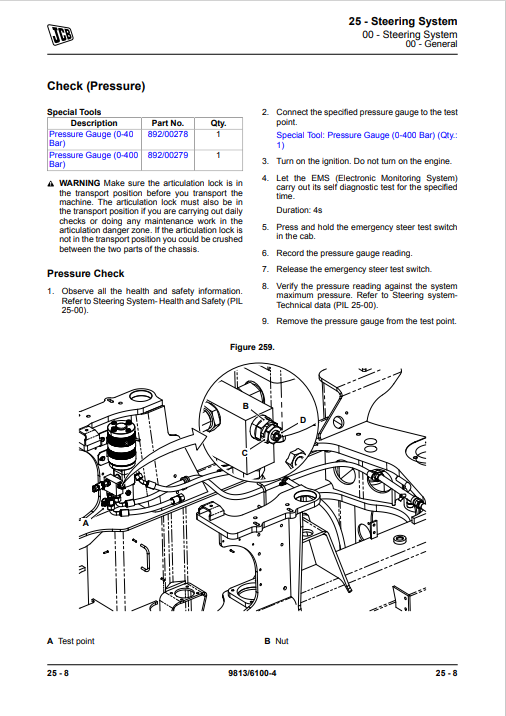 JCB

25 - Steering System
00 - Steering System
00 - General

Check (Pressure)

Special Tools

| Description | Part No. | Qty. |
|---|---|---|
| Pressure Gauge (0-40 Bar) | 892/00278 | 1 |
| Pressure Gauge (0-400 Bar) | 892/00279 | 1 |

WARNING Make sure the articulation lock is in the transport position before you transport the machine. The articulation lock must also be in the transport position if you are carrying out daily checks or doing any maintenance work in the articulation danger zone. If the articulation lock is not in the transport position you could be crushed between the two parts of the chassis.

Pressure Check

1. Observe all the health and safety information. Refer to Steering System- Health and Safety (PIL 25-00).

2. Connect the specified pressure gauge to the test point.

Special Tool: Pressure Gauge (0-400 Bar) (Qty.: 1)

3. Turn on the ignition. Do not turn on the engine.

4. Let the EMS (Electronic Monitoring System) carry out its self diagnostic test for the specified time.

Duration: 4s

5. Press and hold the emergency steer test switch in the cab.

6. Record the pressure gauge reading.

7. Release the emergency steer test switch.

8. Verify the pressure reading against the system maximum pressure. Refer to Steering system- Technical data (PIL 25-00).

9. Remove the pressure gauge from the test point.

Figure 259.

B
D
C
A

A Test point
B Nut

25 - 8
9813/6100-4
25 - 8