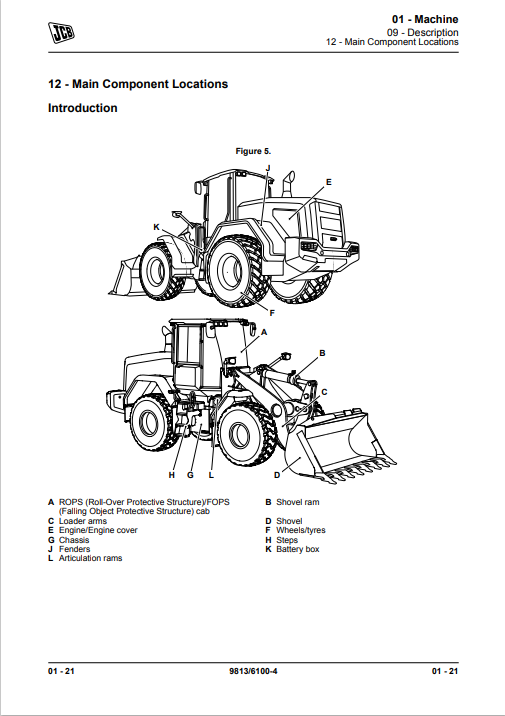 JCB

01 - Machine
09 - Description
12 - Main Component Locations

12 - Main Component Locations

Introduction

Figure 5.

J
E
K
F
A
B
C
H G L
D

| | | | |
|---|---|---|---|
| A | ROPS (Roll-Over Protective Structure)/FOPS (Falling Object Protective Structure) cab | B | Shovel ram |
| C | Loader arms | D | Shovel |
| E | Engine/Engine cover | F | Wheels/tyres |
| G | Chassis | H | Steps |
| J | Fenders | K | Battery box |
| L | Articulation rams | | |

01 - 21 9813/6100-4 01 - 21