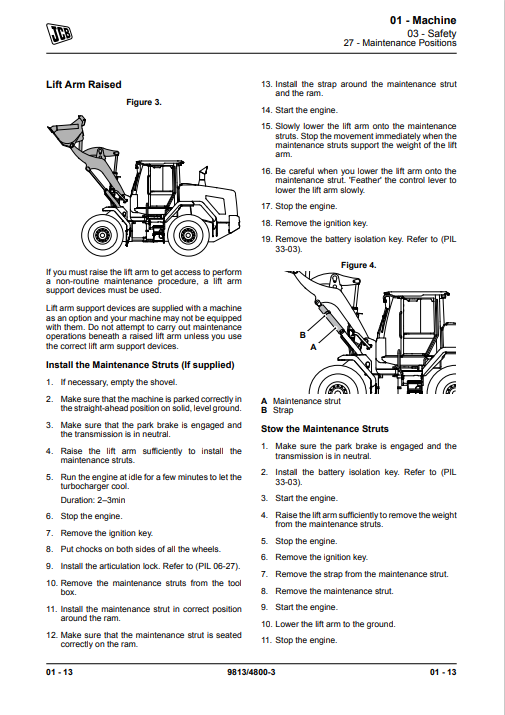 JCB

01 - Machine
03 - Safety
27 - Maintenance Positions

Lift Arm Raised

Figure 3.

If you must raise the lift arm to get access to perform a non-routine maintenance procedure, a lift arm support devices must be used.

Lift arm support devices are supplied with a machine as an option and your machine may not be equipped with them. Do not attempt to carry out maintenance operations beneath a raised lift arm unless you use the correct lift arm support devices.

Install the Maintenance Struts (If supplied)

1. If necessary, empty the shovel.
2. Make sure that the machine is parked correctly in the straight-ahead position on solid, level ground.
3. Make sure that the park brake is engaged and the transmission is in neutral.
4. Raise the lift arm sufficiently to install the maintenance struts.
5. Run the engine at idle for a few minutes to let the turbocharger cool.
Duration: 2–3min
6. Stop the engine.
7. Remove the ignition key.
8. Put chocks on both sides of all the wheels.
9. Install the articulation lock. Refer to (PIL 06-27).
10. Remove the maintenance struts from the tool box.
11. Install the maintenance strut in correct position around the ram.
12. Make sure that the maintenance strut is seated correctly on the ram.
13. Install the strap around the maintenance strut and the ram.
14. Start the engine.
15. Slowly lower the lift arm onto the maintenance struts. Stop the movement immediately when the maintenance struts support the weight of the lift arm.
16. Be careful when you lower the lift arm onto the maintenance strut. 'Feather' the control lever to lower the lift arm slowly.
17. Stop the engine.
18. Remove the ignition key.
19. Remove the battery isolation key. Refer to (PIL 33-03).

Figure 4.

B
A

A Maintenance strut
B Strap

Stow the Maintenance Struts

1. Make sure the park brake is engaged and the transmission is in neutral.
2. Install the battery isolation key. Refer to (PIL 33-03).
3. Start the engine.
4. Raise the lift arm sufficiently to remove the weight from the maintenance struts.
5. Stop the engine.
6. Remove the ignition key.
7. Remove the strap from the maintenance strut.
8. Remove the maintenance strut.
9. Start the engine.
10. Lower the lift arm to the ground.
11. Stop the engine.

01 - 13
9813/4800-3
01 - 13