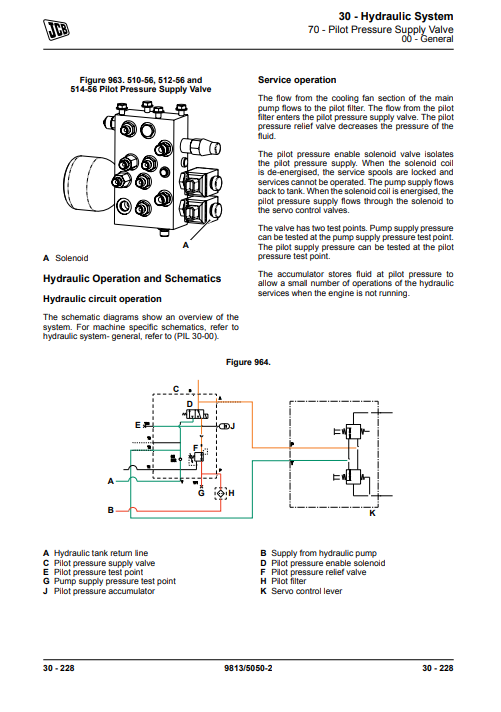 JCB

30 - Hydraulic System
70 - Pilot Pressure Supply Valve
00 - General

Figure 963. 510-56, 512-56 and 514-56 Pilot Pressure Supply Valve

A

A Solenoid

Hydraulic Operation and Schematics

Hydraulic circuit operation

The schematic diagrams show an overview of the system. For machine specific schematics, refer to hydraulic system- general, refer to (PIL 30-00).

Service operation

The flow from the cooling fan section of the main pump flows to the pilot filter. The flow from the pilot filter enters the pilot pressure supply valve. The pilot pressure relief valve decreases the pressure of the fluid.

The pilot pressure enable solenoid valve isolates the pilot pressure supply. When the solenoid coil is de-energised, the service spools are locked and services cannot be operated. The pump supply flows back to tank. When the solenoid coil is energised, the pilot pressure supply flows through the solenoid to the servo control valves.

The valve has two test points. Pump supply pressure can be tested at the pump supply pressure test point. The pilot supply pressure can be tested at the pilot pressure test point.

The accumulator stores fluid at pilot pressure to allow a small number of operations of the hydraulic services when the engine is not running.

Figure 964.

C
D
E
J
F
A
G
H
B
K

A Hydraulic tank return line
C Pilot pressure supply valve
E Pilot pressure test point
G Pump supply pressure test point
J Pilot pressure accumulator

B Supply from hydraulic pump
D Pilot pressure enable solenoid
F Pilot pressure relief valve
H Pilot filter
K Servo control lever

30 - 228
9813/5050-2
30 - 228