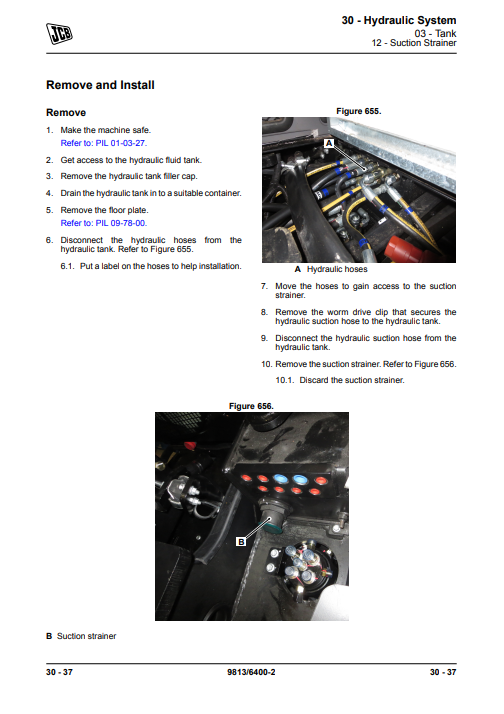 JCB

30 - Hydraulic System
03 - Tank
12 - Suction Strainer

Remove and Install

Remove

1. Make the machine safe.
Refer to: PIL 01-03-27.

2. Get access to the hydraulic fluid tank.

3. Remove the hydraulic tank filler cap.

4. Drain the hydraulic tank in to a suitable container.

5. Remove the floor plate.
Refer to: PIL 09-78-00.

6. Disconnect the hydraulic hoses from the hydraulic tank. Refer to Figure 655.

6.1. Put a label on the hoses to help installation.

Figure 655.

A

A Hydraulic hoses

7. Move the hoses to gain access to the suction strainer.

8. Remove the worm drive clip that secures the hydraulic suction hose to the hydraulic tank.

9. Disconnect the hydraulic suction hose from the hydraulic tank.

10. Remove the suction strainer. Refer to Figure 656.

10.1. Discard the suction strainer.

Figure 656.

B

B Suction strainer

30 - 37

9813/6400-2

30 - 37