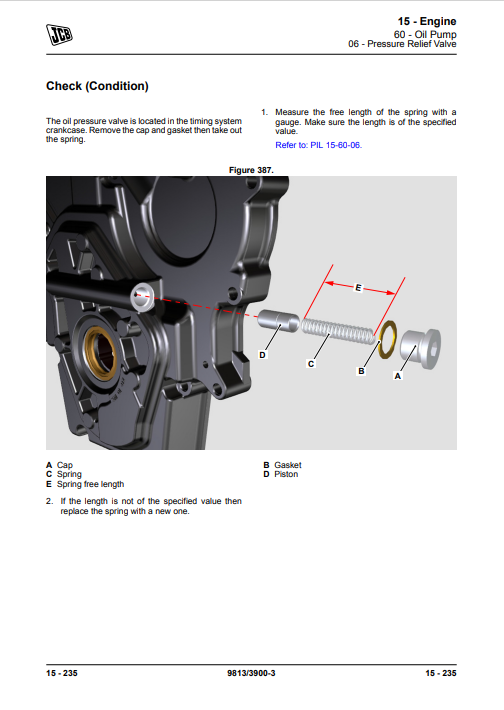 JCB

15 - Engine
60 - Oil Pump
06 - Pressure Relief Valve

Check (Condition)

The oil pressure valve is located in the timing system crankcase. Remove the cap and gasket then take out the spring.

1. Measure the free length of the spring with a gauge. Make sure the length is of the specified value.

Refer to: PIL 15-60-06.

Figure 387.

E
D
C
B
A

A Cap
C Spring
E Spring free length

B Gasket
D Piston

2. If the length is not of the specified value then replace the spring with a new one.

15 - 235    9813/3900-3    15 - 235