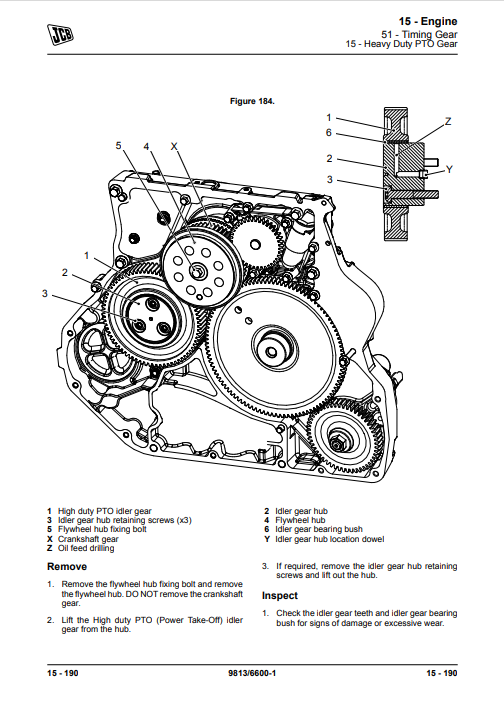 JCB

15 - Engine
51 - Timing Gear
15 - Heavy Duty PTO Gear

Figure 184.

1
6
2
3
Z
Y
5
4
X
1
2
3

1 High duty PTO idler gear
3 Idler gear hub retaining screws (x3)
5 Flywheel hub fixing bolt
X Crankshaft gear
Z Oil feed drilling

2 Idler gear hub
4 Flywheel hub
6 Idler gear bearing bush
Y Idler gear hub location dowel

Remove

1. Remove the flywheel hub fixing bolt and remove the flywheel hub. DO NOT remove the crankshaft gear.

2. Lift the High duty PTO (Power Take-Off) idler gear from the hub.

3. If required, remove the idler gear hub retaining screws and lift out the hub.

Inspect

1. Check the idler gear teeth and idler gear bearing bush for signs of damage or excessive wear.

15 - 190
9813/6600-1
15 - 190