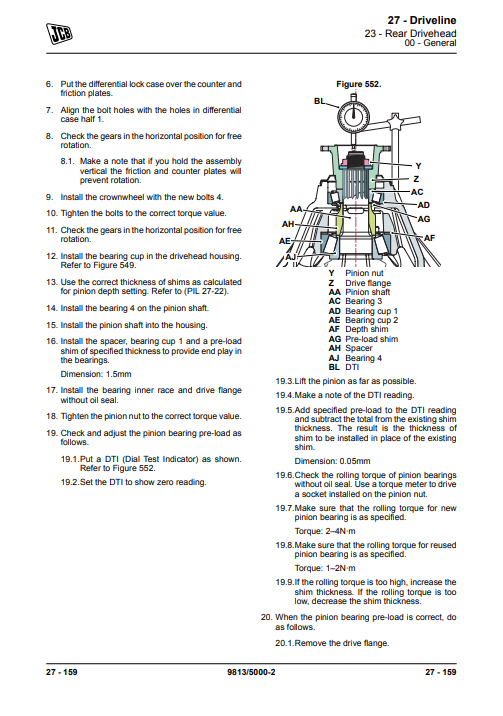 JCB

27 - Driveline
23 - Rear Drivehead
00 - General

6. Put the differential lock case over the counter and friction plates.

7. Align the bolt holes with the holes in differential case half 1.

8. Check the gears in the horizontal position for free rotation.

8.1. Make a note that if you hold the assembly vertical the friction and counter plates will prevent rotation.

9. Install the crownwheel with the new bolts 4.

10. Tighten the bolts to the correct torque value.

11. Check the gears in the horizontal position for free rotation.

12. Install the bearing cup in the drivehead housing. Refer to Figure 549.

13. Use the correct thickness of shims as calculated for pinion depth setting. Refer to (PIL 27-22).

14. Install the bearing 4 on the pinion shaft.

15. Install the pinion shaft into the housing.

16. Install the spacer, bearing cup 1 and a pre-load shim of specified thickness to provide end play in the bearings.

Dimension: 1.5mm

17. Install the bearing inner race and drive flange without oil seal.

18. Tighten the pinion nut to the correct torque value.

19. Check and adjust the pinion bearing pre-load as follows.

19.1. Put a DTI (Dial Test Indicator) as shown. Refer to Figure 552.

19.2. Set the DTI to show zero reading.

Figure 552.

BL
Y
Z
AC
AD
AG
AF
AA
AH
AE
AJ

Y Pinion nut
Z Drive flange
AA Pinion shaft
AC Bearing 3
AD Bearing cup 1
AE Bearing cup 2
AF Depth shim
AG Pre-load shim
AH Spacer
AJ Bearing 4
BL DTI

19.3. Lift the pinion as far as possible.

19.4. Make a note of the DTI reading.

19.5. Add specified pre-load to the DTI reading and subtract the total from the existing shim thickness. The result is the thickness of shim to be installed in place of the existing shim.

Dimension: 0.05mm

19.6. Check the rolling torque of pinion bearings without oil seal. Use a torque meter to drive a socket installed on the pinion nut.

19.7. Make sure that the rolling torque for new pinion bearing is as specified.

Torque: 2–4N·m

19.8. Make sure that the rolling torque for reused pinion bearing is as specified.

Torque: 1–2N·m

19.9. If the rolling torque is too high, increase the shim thickness. If the rolling torque is too low, decrease the shim thickness.

20. When the pinion bearing pre-load is correct, do as follows.

20.1. Remove the drive flange.

27 - 159    9813/5000-2    27 - 159