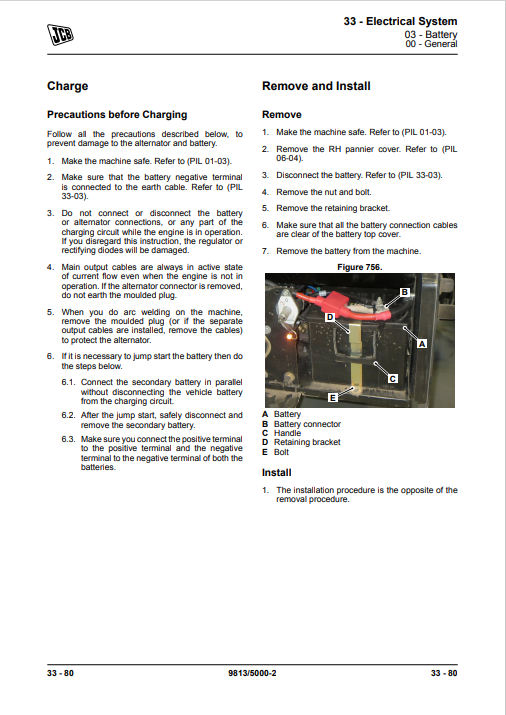 JCB

33 - Electrical System
03 - Battery
00 - General

Charge

Precautions before Charging

Follow all the precautions described below, to prevent damage to the alternator and battery.

1. Make the machine safe. Refer to (PIL 01-03).

2. Make sure that the battery negative terminal is connected to the earth cable. Refer to (PIL 33-03).

3. Do not connect or disconnect the battery or alternator connections, or any part of the charging circuit while the engine is in operation. If you disregard this instruction, the regulator or rectifying diodes will be damaged.

4. Main output cables are always in active state of current flow even when the engine is not in operation. If the alternator connector is removed, do not earth the moulded plug.

5. When you do arc welding on the machine, remove the moulded plug (or if the separate output cables are installed, remove the cables) to protect the alternator.

6. If it is necessary to jump start the battery then do the steps below.

6.1. Connect the secondary battery in parallel without disconnecting the vehicle battery from the charging circuit.

6.2. After the jump start, safely disconnect and remove the secondary battery.

6.3. Make sure you connect the positive terminal to the positive terminal and the negative terminal to the negative terminal of both the batteries.

Remove and Install

Remove

1. Make the machine safe. Refer to (PIL 01-03).

2. Remove the RH pannier cover. Refer to (PIL 06-04).

3. Disconnect the battery. Refer to (PIL 33-03).

4. Remove the nut and bolt.

5. Remove the retaining bracket.

6. Make sure that all the battery connection cables are clear of the battery top cover.

7. Remove the battery from the machine.

Figure 756.

B
D
A
C
E

A Battery
B Battery connector
C Handle
D Retaining bracket
E Bolt

Install

1. The installation procedure is the opposite of the removal procedure.

33 - 80    9813/5000-2    33 - 80