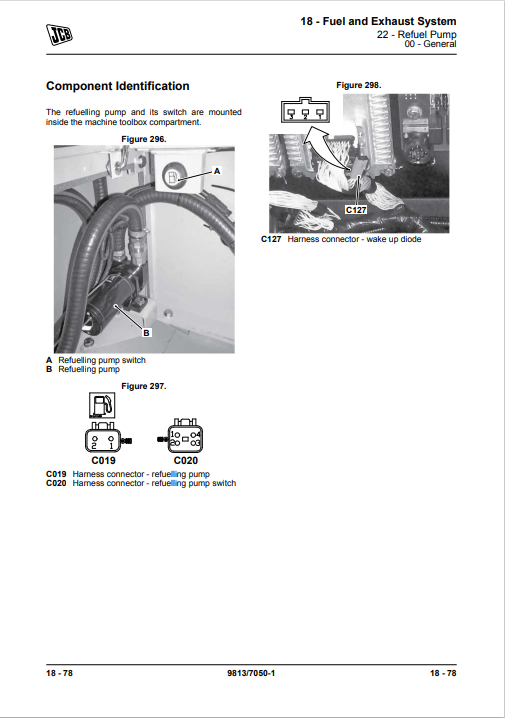 JCB

18 - Fuel and Exhaust System
22 - Refuel Pump
00 - General

Component Identification

The refuelling pump and its switch are mounted inside the machine toolbox compartment.

Figure 296.

A

B

A Refuelling pump switch
B Refuelling pump

Figure 297.

2 1

C019

1 4
2 3

C020

C019 Harness connector - refuelling pump
C020 Harness connector - refuelling pump switch

Figure 298.

3 2 1

C127

C127 Harness connector - wake up diode

18 - 78

9813/7050-1

18 - 78