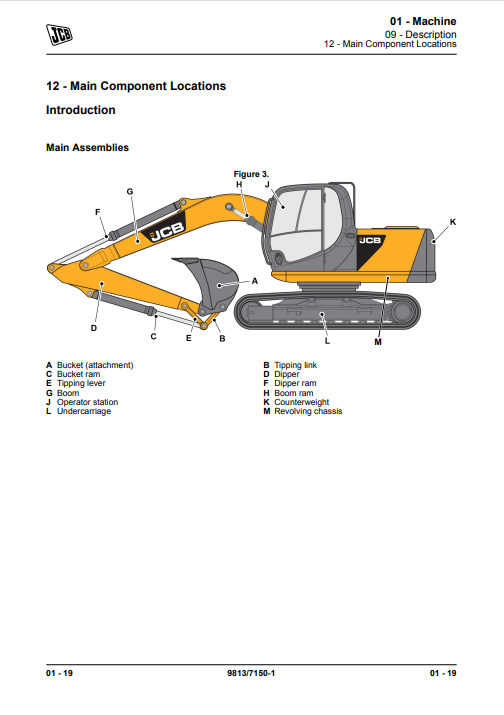 JCB

01 - Machine
09 - Description
12 - Main Component Locations

12 - Main Component Locations

Introduction

Main Assemblies

Figure 3.

H J G F K JCB JCB A D C E B L M

A Bucket (attachment)
C Bucket ram
E Tipping lever
G Boom
J Operator station
L Undercarriage

B Tipping link
D Dipper
F Dipper ram
H Boom ram
K Counterweight
M Revolving chassis

01 - 19 9813/7150-1 01 - 19