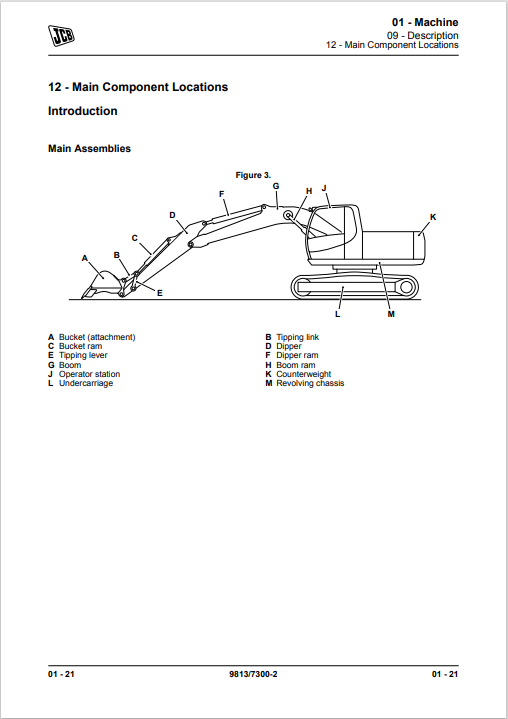 JCB

01 - Machine
09 - Description
12 - Main Component Locations

12 - Main Component Locations

Introduction

Main Assemblies

Figure 3.

F G H J D K C B A E L M

A Bucket (attachment)
C Bucket ram
E Tipping lever
G Boom
J Operator station
L Undercarriage

B Tipping link
D Dipper
F Dipper ram
H Boom ram
K Counterweight
M Revolving chassis

01 - 21 9813/7300-2 01 - 21