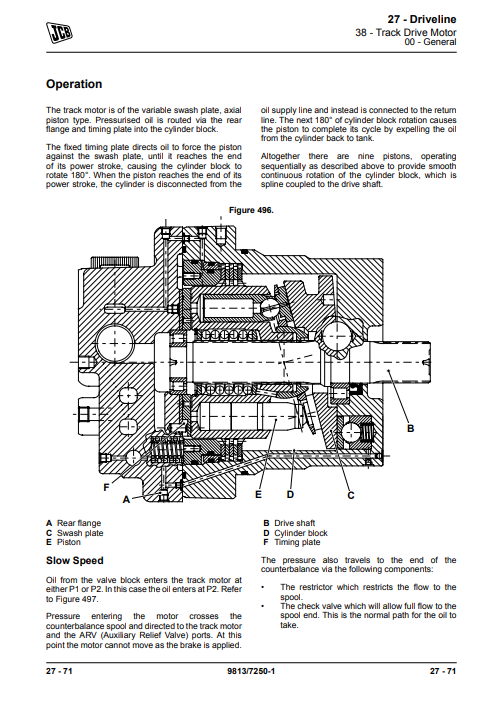 JCB

27 - Driveline
38 - Track Drive Motor
00 - General

Operation

The track motor is of the variable swash plate, axial piston type. Pressurised oil is routed via the rear flange and timing plate into the cylinder block.

The fixed timing plate directs oil to force the piston against the swash plate, until it reaches the end of its power stroke, causing the cylinder block to rotate 180°. When the piston reaches the end of its power stroke, the cylinder is disconnected from the oil supply line and instead is connected to the return line. The next 180° of cylinder block rotation causes the piston to complete its cycle by expelling the oil from the cylinder back to tank.

Altogether there are nine pistons, operating sequentially as described above to provide smooth continuous rotation of the cylinder block, which is spline coupled to the drive shaft.

Figure 496.

B
F
A
E
D
C

A Rear flange
C Swash plate
E Piston
B Drive shaft
D Cylinder block
F Timing plate

Slow Speed

Oil from the valve block enters the track motor at either P1 or P2. In this case the oil enters at P2. Refer to Figure 497.

Pressure entering the motor crosses the counterbalance spool and directed to the track motor and the ARV (Auxiliary Relief Valve) ports. At this point the motor cannot move as the brake is applied.

The pressure also travels to the end of the counterbalance via the following components:

• The restrictor which restricts the flow to the spool.
• The check valve which will allow full flow to the spool end. This is the normal path for the oil to take.

27 - 71
9813/7250-1
27 - 71