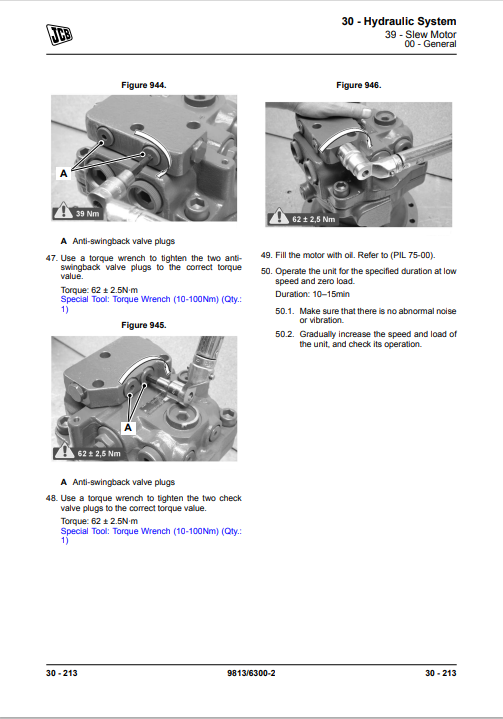 JCB

30 - Hydraulic System
39 - Slew Motor
00 - General

Figure 944.

A

39 Nm

A Anti-swingback valve plugs

47. Use a torque wrench to tighten the two anti-swingback valve plugs to the correct torque value.

Torque: 62 ± 2.5N·m
Special Tool: Torque Wrench (10-100Nm) (Qty.: 1)

Figure 945.

A

62 ± 2,5 Nm

A Anti-swingback valve plugs

48. Use a torque wrench to tighten the two check valve plugs to the correct torque value.

Torque: 62 ± 2.5N·m
Special Tool: Torque Wrench (10-100Nm) (Qty.: 1)

Figure 946.

62 ± 2,5 Nm

49. Fill the motor with oil. Refer to (PIL 75-00).

50. Operate the unit for the specified duration at low speed and zero load.

Duration: 10–15min

50.1. Make sure that there is no abnormal noise or vibration.

50.2. Gradually increase the speed and load of the unit, and check its operation.

30 - 213 9813/6300-2 30 - 213