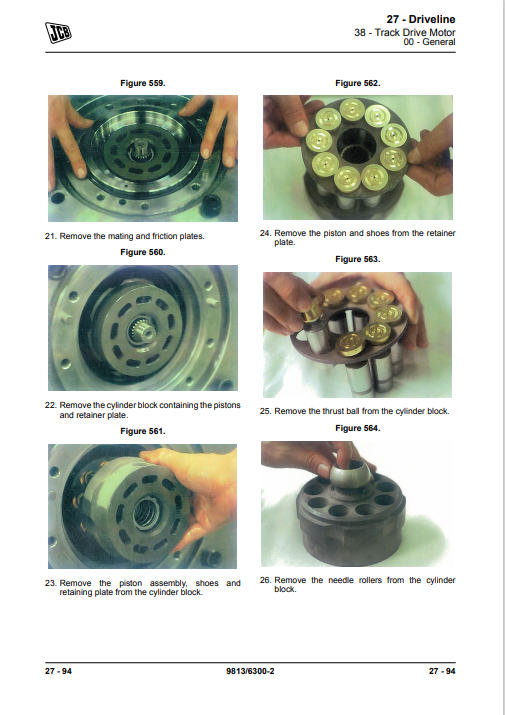 JCB

27 - Driveline
38 - Track Drive Motor
00 - General

Figure 559.

21. Remove the mating and friction plates.

Figure 560.

22. Remove the cylinder block containing the pistons and retainer plate.

Figure 561.

23. Remove the piston assembly, shoes and retaining plate from the cylinder block.

Figure 562.

24. Remove the piston and shoes from the retainer plate.

Figure 563.

25. Remove the thrust ball from the cylinder block.

Figure 564.

26. Remove the needle rollers from the cylinder block.

27 - 94    9813/6300-2    27 - 94