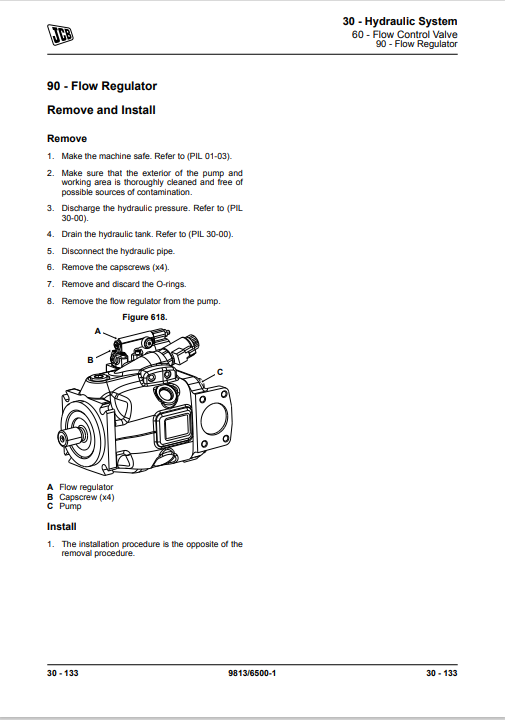 JCB

30 - Hydraulic System
60 - Flow Control Valve
90 - Flow Regulator

90 - Flow Regulator

Remove and Install

Remove

1. Make the machine safe. Refer to (PIL 01-03).

2. Make sure that the exterior of the pump and working area is thoroughly cleaned and free of possible sources of contamination.

3. Discharge the hydraulic pressure. Refer to (PIL 30-00).

4. Drain the hydraulic tank. Refer to (PIL 30-00).

5. Disconnect the hydraulic pipe.

6. Remove the capscrews (x4).

7. Remove and discard the O-rings.

8. Remove the flow regulator from the pump.

Figure 618.

A
B
C

A Flow regulator
B Capscrew (x4)
C Pump

Install

1. The installation procedure is the opposite of the removal procedure.

30 - 133
9813/6500-1
30 - 133