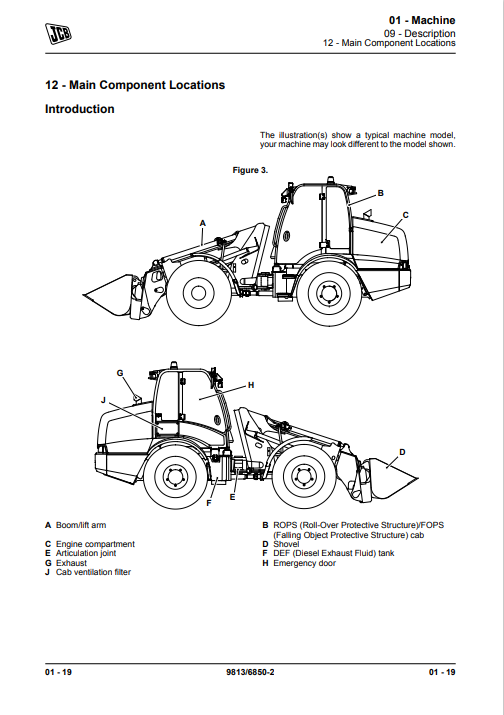 JCB

01 - Machine
09 - Description
12 - Main Component Locations

12 - Main Component Locations

Introduction

The illustration(s) show a typical machine model, your machine may look different to the model shown.

Figure 3.

A
B
C
G
H
J
D
F
E

A Boom/lift arm
C Engine compartment
E Articulation joint
G Exhaust
J Cab ventilation filter

B ROPS (Roll-Over Protective Structure)/FOPS (Falling Object Protective Structure) cab
D Shovel
F DEF (Diesel Exhaust Fluid) tank
H Emergency door

01 - 19
9813/6850-2
01 - 19