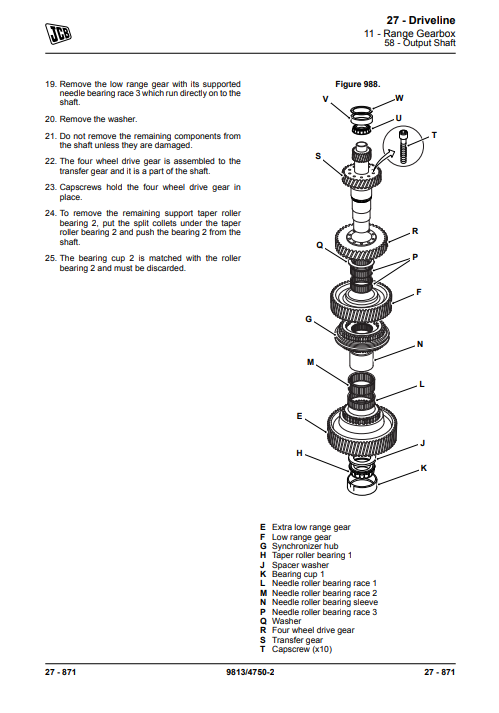 JCB

27 - Driveline
11 - Range Gearbox
58 - Output Shaft

19. Remove the low range gear with its supported needle bearing race 3 which run directly on to the shaft.

20. Remove the washer.

21. Do not remove the remaining components from the shaft unless they are damaged.

22. The four wheel drive gear is assembled to the transfer gear and it is a part of the shaft.

23. Capscrews hold the four wheel drive gear in place.

24. To remove the remaining support taper roller bearing 2, put the split collets under the taper roller bearing 2 and push the bearing 2 from the shaft.

25. The bearing cup 2 is matched with the roller bearing 2 and must be discarded.

Figure 988.

V W U T S R Q P F G N M L E J H K

E Extra low range gear
F Low range gear
G Synchronizer hub
H Taper roller bearing 1
J Spacer washer
K Bearing cup 1
L Needle roller bearing race 1
M Needle roller bearing race 2
N Needle roller bearing sleeve
P Needle roller bearing race 3
Q Washer
R Four wheel drive gear
S Transfer gear
T Capscrew (x10)

27 - 871 9813/4750-2 27 - 871