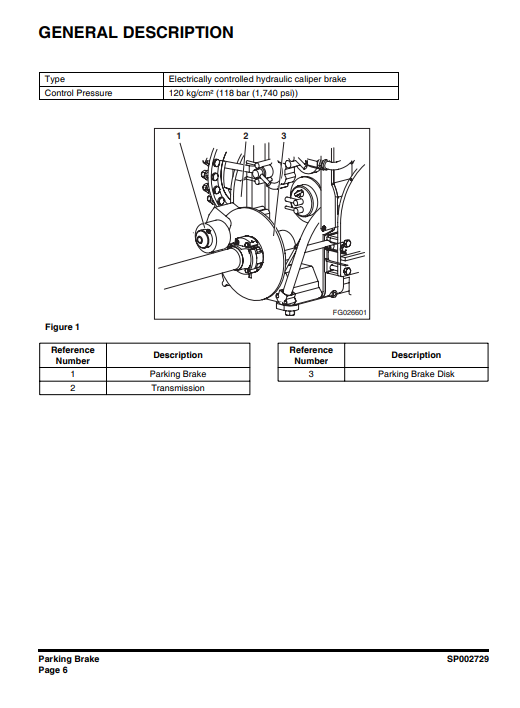 GENERAL DESCRIPTION

| Type | Electrically controlled hydraulic caliper brake |
|---|---|
| Control Pressure | 120 kg/cm² (118 bar (1,740 psi)) |

1 2 3

FG026601

Figure 1

| Reference Number | Description |
|---|---|
| 1 | Parking Brake |
| 2 | Transmission |

| Reference Number | Description |
|---|---|
| 3 | Parking Brake Disk |

Parking Brake
Page 6

SP002729