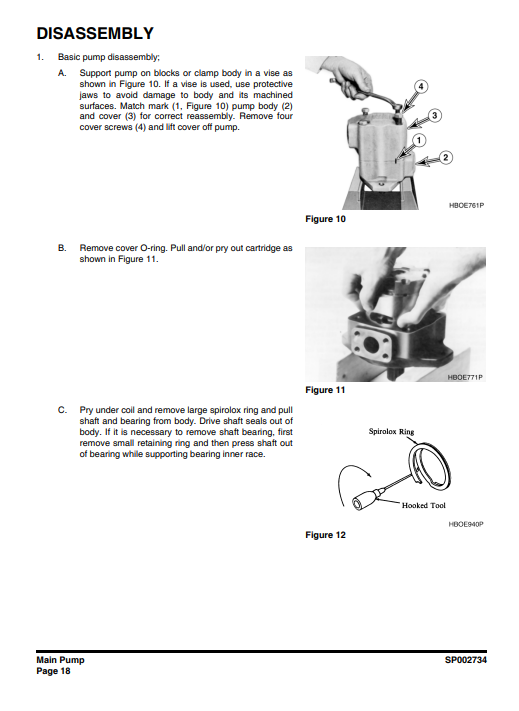 DISASSEMBLY

1. Basic pump disassembly;

A. Support pump on blocks or clamp body in a vise as shown in Figure 10. If a vise is used, use protective jaws to avoid damage to body and its machined surfaces. Match mark (1, Figure 10) pump body (2) and cover (3) for correct reassembly. Remove four cover screws (4) and lift cover off pump.

4
3
1
2

HBOE761P

Figure 10

B. Remove cover O-ring. Pull and/or pry out cartridge as shown in Figure 11.

HBOE771P

Figure 11

C. Pry under coil and remove large spirolox ring and pull shaft and bearing from body. Drive shaft seals out of body. If it is necessary to remove shaft bearing, first remove small retaining ring and then press shaft out of bearing while supporting bearing inner race.

Spirolox Ring

Hooked Tool

HBOE940P

Figure 12

Main Pump
Page 18

SP002734