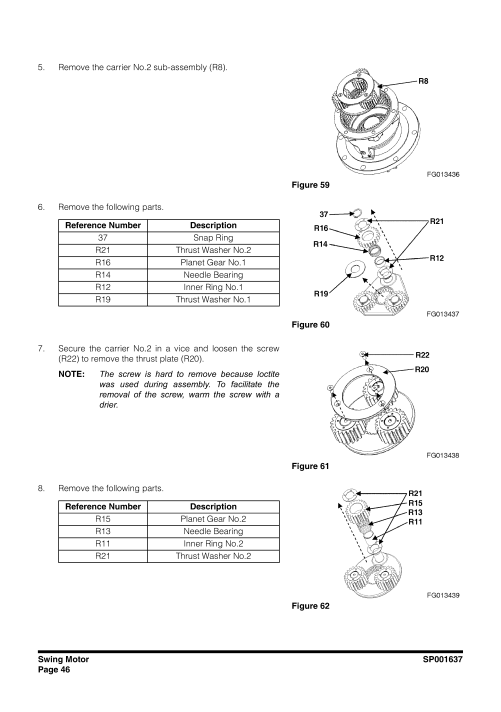 5. Remove the carrier No.2 sub-assembly (R8).

R8

FG013436

Figure 59

6. Remove the following parts.

| Reference Number | Description |
|---|---|
| 37 | Snap Ring |
| R21 | Thrust Washer No.2 |
| R16 | Planet Gear No.1 |
| R14 | Needle Bearing |
| R12 | Inner Ring No.1 |
| R19 | Thrust Washer No.1 |

37
R16
R14
R19
R21
R12

FG013437

Figure 60

7. Secure the carrier No.2 in a vice and loosen the screw (R22) to remove the thrust plate (R20).

NOTE: The screw is hard to remove because loctite was used during assembly. To facilitate the removal of the screw, warm the screw with a drier.

R22
R20

FG013438

Figure 61

8. Remove the following parts.

| Reference Number | Description |
|---|---|
| R15 | Planet Gear No.2 |
| R13 | Needle Bearing |
| R11 | Inner Ring No.2 |
| R21 | Thrust Washer No.2 |

R21
R15
R13
R11

FG013439

Figure 62

Swing Motor
Page 46

SP001637