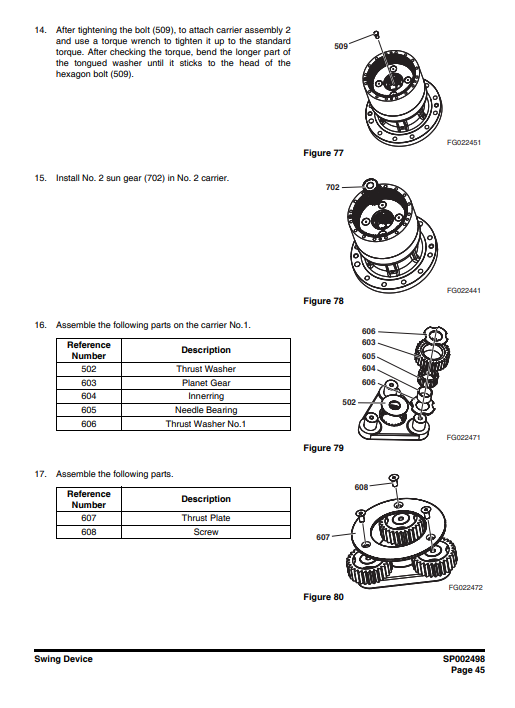 14. After tightening the bolt (509), to attach carrier assembly 2 and use a torque wrench to tighten it up to the standard torque. After checking the torque, bend the longer part of the tongued washer until it sticks to the head of the hexagon bolt (509).

509

FG022451

Figure 77

15. Install No. 2 sun gear (702) in No. 2 carrier.

702

FG022441

Figure 78

16. Assemble the following parts on the carrier No.1.

| Reference Number | Description |
|---|---|
| 502 | Thrust Washer |
| 603 | Planet Gear |
| 604 | Innerring |
| 605 | Needle Bearing |
| 606 | Thrust Washer No.1 |

606
603
605
604
606
502

FG022471

Figure 79

17. Assemble the following parts.

| Reference Number | Description |
|---|---|
| 607 | Thrust Plate |
| 608 | Screw |

608
607

FG022472

Figure 80

Swing Device

SP002498
Page 45