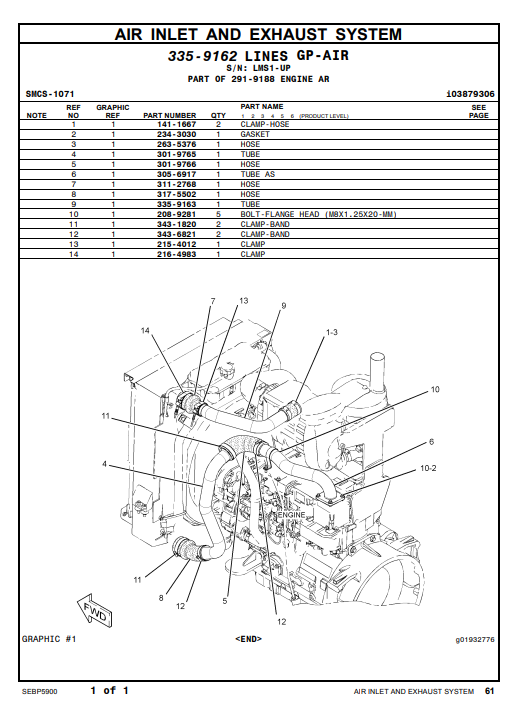 AIR INLET AND EXHAUST SYSTEM

335-9162 LINES GP-AIR
S/N: LMS1-UP
PART OF 291-9188 ENGINE AR

SMCS-1071 i03879306

| NOTE | REF NO | GRAPHIC REF | PART NUMBER | QTY | PART NAME 1 2 3 4 5 6 (PRODUCT LEVEL) | SEE PAGE |
|---|---|---|---|---|---|---|
| | 1 | 1 | 141-1667 | 2 | CLAMP-HOSE | |
| | 2 | 1 | 234-3030 | 1 | GASKET | |
| | 3 | 1 | 263-5376 | 1 | HOSE | |
| | 4 | 1 | 301-9765 | 1 | TUBE | |
| | 5 | 1 | 301-9766 | 1 | HOSE | |
| | 6 | 1 | 305-6917 | 1 | TUBE AS | |
| | 7 | 1 | 311-2768 | 1 | HOSE | |
| | 8 | 1 | 317-5502 | 1 | HOSE | |
| | 9 | 1 | 335-9163 | 1 | TUBE | |
| | 10 | 1 | 208-9281 | 5 | BOLT-FLANGE HEAD (M8X1.25X20-MM) | |
| | 11 | 1 | 343-1820 | 2 | CLAMP-BAND | |
| | 12 | 1 | 343-6821 | 2 | CLAMP-BAND | |
| | 13 | 1 | 215-4012 | 1 | CLAMP | |
| | 14 | 1 | 216-4983 | 1 | CLAMP | |

7 13 9 14 1-3 10 11 6 4 10-2 ENGINE 11 8 12 5 12 FWD

GRAPHIC #1 <END> g01932776

SEBP5900 1 of 1 AIR INLET AND EXHAUST SYSTEM 61