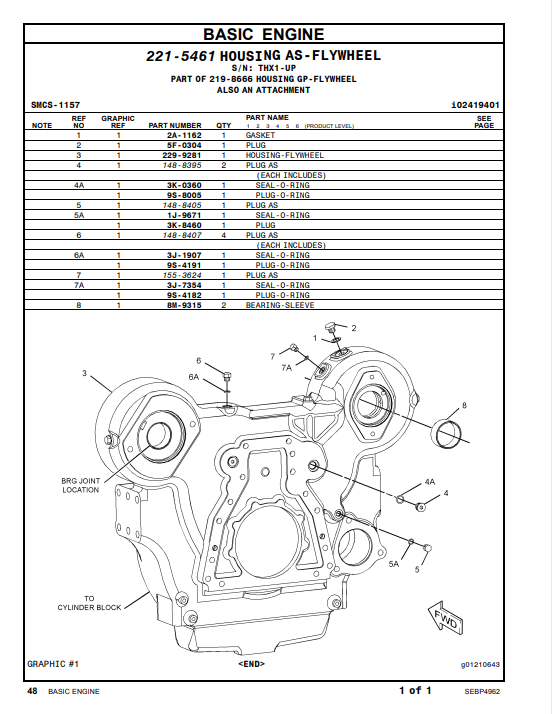 BASIC ENGINE

221-5461 HOUSING AS-FLYWHEEL
S/N: THX1-UP
PART OF 219-8666 HOUSING GP-FLYWHEEL
ALSO AN ATTACHMENT

SMCS-1157 i02419401

| NOTE | REF NO | GRAPHIC REF | PART NUMBER | QTY | PART NAME 1 2 3 4 5 6 (PRODUCT LEVEL) | SEE PAGE |
|---|---|---|---|---|---|---|
| | 1 | 1 | 2A-1162 | 1 | GASKET | |
| | 2 | 1 | 5F-0304 | 1 | PLUG | |
| | 3 | 1 | 229-9281 | 1 | HOUSING-FLYWHEEL | |
| | 4 | 1 | 148-8395 | 2 | PLUG AS | |
| | | | | | (EACH INCLUDES) | |
| | 4A | 1 | 3K-0360 | 1 | SEAL-O-RING | |
| | | 1 | 9S-8005 | 1 | PLUG-O-RING | |
| | 5 | 1 | 148-8405 | 1 | PLUG AS | |
| | 5A | 1 | 1J-9671 | 1 | SEAL-O-RING | |
| | | 1 | 3K-8460 | 1 | PLUG | |
| | 6 | 1 | 148-8407 | 4 | PLUG AS | |
| | | | | | (EACH INCLUDES) | |
| | 6A | 1 | 3J-1907 | 1 | SEAL-O-RING | |
| | | 1 | 9S-4191 | 1 | PLUG-O-RING | |
| | 7 | 1 | 155-3624 | 1 | PLUG AS | |
| | 7A | 1 | 3J-7354 | 1 | SEAL-O-RING | |
| | | 1 | 9S-4182 | 1 | PLUG-O-RING | |
| | 8 | 1 | 8M-9315 | 2 | BEARING-SLEEVE | |

2
1
7
7A
6
6A
3
8
BRG JOINT LOCATION
4A
4
5A
5
TO CYLINDER BLOCK
FWD

GRAPHIC #1 <END> g01210643

48 BASIC ENGINE 1 of 1 SEBP4962