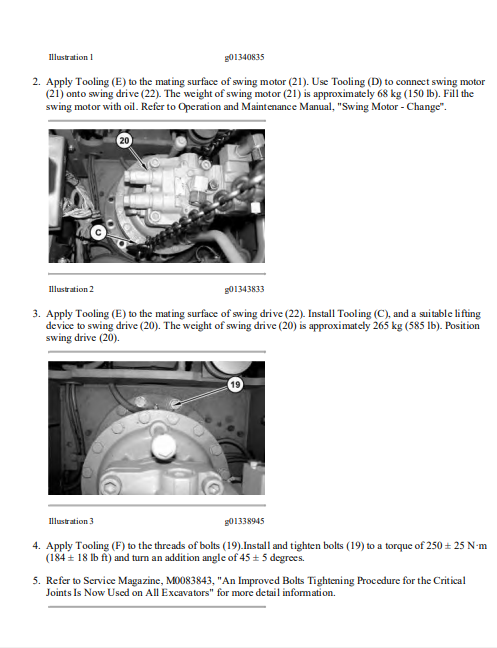 Illustration 1 g01340835

2. Apply Tooling (E) to the mating surface of swing motor (21). Use Tooling (D) to connect swing motor (21) onto swing drive (22). The weight of swing motor (21) is approximately 68 kg (150 lb). Fill the swing motor with oil. Refer to Operation and Maintenance Manual, "Swing Motor - Change".

20

C

Illustration 2 g01343833

3. Apply Tooling (E) to the mating surface of swing drive (22). Install Tooling (C), and a suitable lifting device to swing drive (20). The weight of swing drive (20) is approximately 265 kg (585 lb). Position swing drive (20).

19

Illustration 3 g01338945

4. Apply Tooling (F) to the threads of bolts (19).Install and tighten bolts (19) to a torque of $250 \pm 25$ N·m ($184 \pm 18$ lb ft) and turn an addition angle of $45 \pm 5$ degrees.

5. Refer to Service Magazine, M0083843, "An Improved Bolts Tightening Procedure for the Critical Joints Is Now Used on All Excavators" for more detail information.