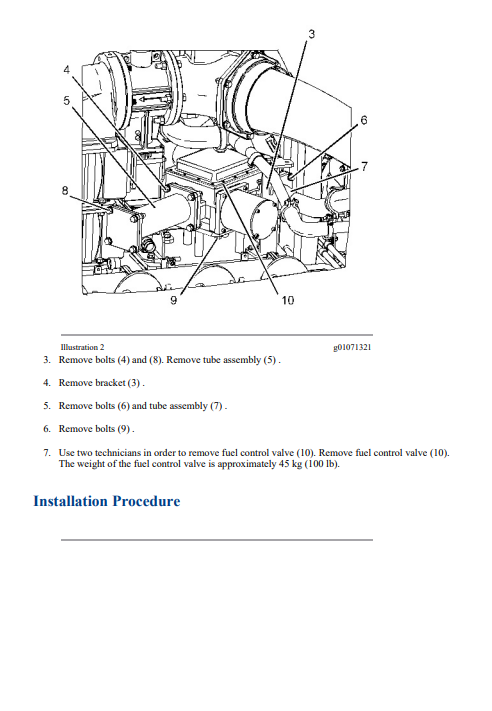 3

4

5

6

7

8

9

10

Illustration 2

g01071321

3. Remove bolts (4) and (8). Remove tube assembly (5) .

4. Remove bracket (3) .

5. Remove bolts (6) and tube assembly (7) .

6. Remove bolts (9) .

7. Use two technicians in order to remove fuel control valve (10). Remove fuel control valve (10). The weight of the fuel control valve is approximately 45 kg (100 lb).

Installation Procedure