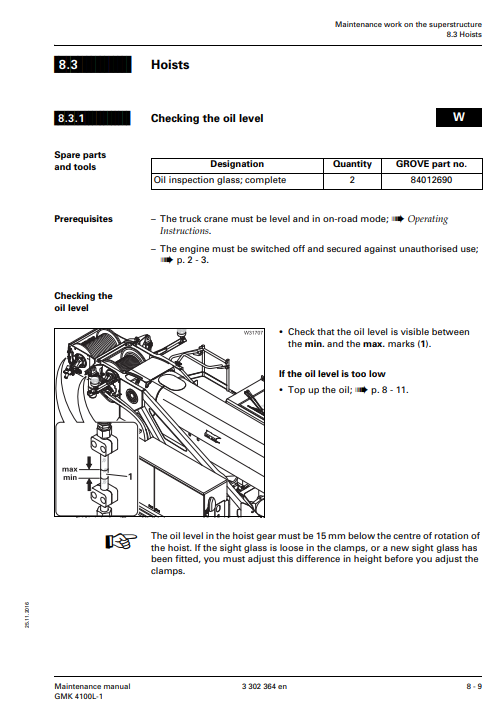 Maintenance work on the superstructure
8.3 Hoists

8.3 Hoists

8.3.1 Checking the oil level

W

Spare parts and tools

| Designation | Quantity | GROVE part no. |
|---|---|---|
| Oil inspection glass; complete | 2 | 84012690 |

Prerequisites

– The truck crane must be level and in on-road mode; ➠ Operating Instructions.

– The engine must be switched off and secured against unauthorised use; ➠ p. 2 - 3.

Checking the oil level

W31707

max
min
1

• Check that the oil level is visible between the min. and the max. marks (1).

If the oil level is too low

• Top up the oil; ➠ p. 8 - 11.

The oil level in the hoist gear must be 15 mm below the centre of rotation of the hoist. If the sight glass is loose in the clamps, or a new sight glass has been fitted, you must adjust this difference in height before you adjust the clamps.

25.11.2016

Maintenance manual
GMK 4100L-1

3 302 364 en

8 - 9