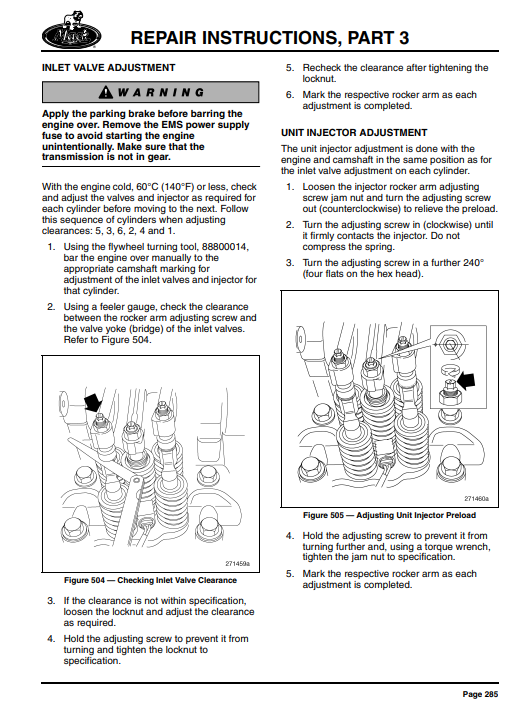 Mack

REPAIR INSTRUCTIONS, PART 3

INLET VALVE ADJUSTMENT

WARNING

Apply the parking brake before barring the engine over. Remove the EMS power supply fuse to avoid starting the engine unintentionally. Make sure that the transmission is not in gear.

With the engine cold, 60°C (140°F) or less, check and adjust the valves and injector as required for each cylinder before moving to the next. Follow this sequence of cylinders when adjusting clearances: 5, 3, 6, 2, 4 and 1.

1. Using the flywheel turning tool, 88800014, bar the engine over manually to the appropriate camshaft marking for adjustment of the inlet valves and injector for that cylinder.

2. Using a feeler gauge, check the clearance between the rocker arm adjusting screw and the valve yoke (bridge) of the inlet valves. Refer to Figure 504.

271459a

Figure 504 — Checking Inlet Valve Clearance

3. If the clearance is not within specification, loosen the locknut and adjust the clearance as required.

4. Hold the adjusting screw to prevent it from turning and tighten the locknut to specification.

5. Recheck the clearance after tightening the locknut.

6. Mark the respective rocker arm as each adjustment is completed.

UNIT INJECTOR ADJUSTMENT

The unit injector adjustment is done with the engine and camshaft in the same position as for the inlet valve adjustment on each cylinder.

1. Loosen the injector rocker arm adjusting screw jam nut and turn the adjusting screw out (counterclockwise) to relieve the preload.

2. Turn the adjusting screw in (clockwise) until it firmly contacts the injector. Do not compress the spring.

3. Turn the adjusting screw in a further 240° (four flats on the hex head).

271460a

Figure 505 — Adjusting Unit Injector Preload

4. Hold the adjusting screw to prevent it from turning further and, using a torque wrench, tighten the jam nut to specification.

5. Mark the respective rocker arm as each adjustment is completed.

Page 285