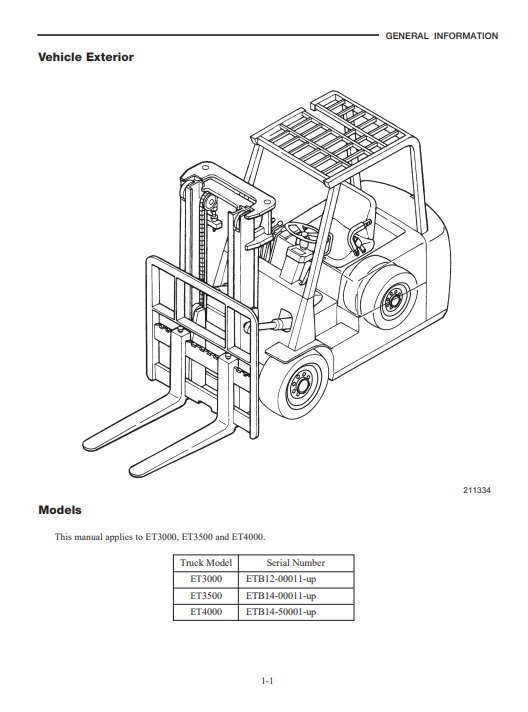 GENERAL INFORMATION

Vehicle Exterior

211334

Models

This manual applies to ET3000, ET3500 and ET4000.

| Truck Model | Serial Number |
|---|---|
| ET3000 | ETB12-00011-up |
| ET3500 | ETB14-00011-up |
| ET4000 | ETB14-50001-up |

1-1